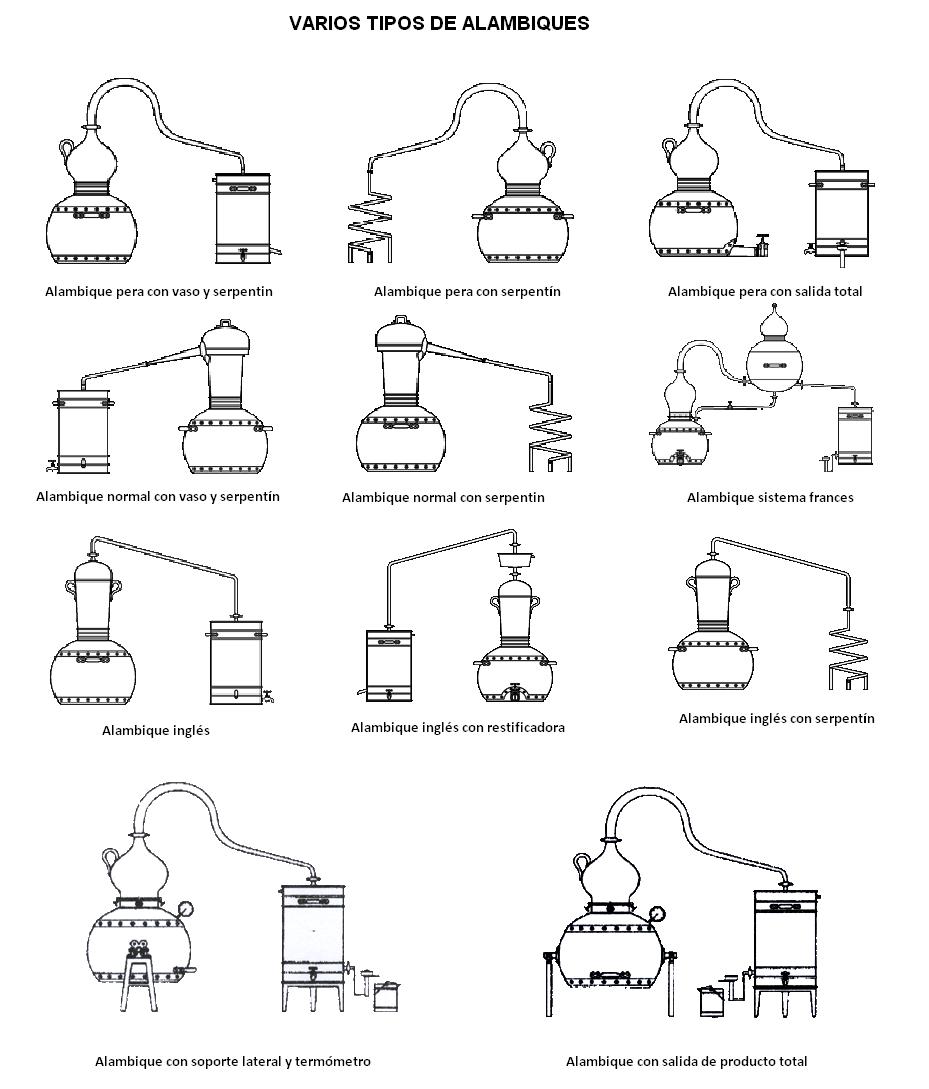 VARIOS TIPOS DE ALAMBIQUES

Alambique pera con vaso y serpentin

Alambique pera con serpentín

Alambique pera con salida total

Alambique normal con vaso y serpentín

Alambique normal con serpentin

Alambique sistema frances

Alambique inglés

Alambique inglés con restificadora

Alambique inglés con serpentín

Alambique con soporte lateral y termómetro

Alambique con salida de producto total