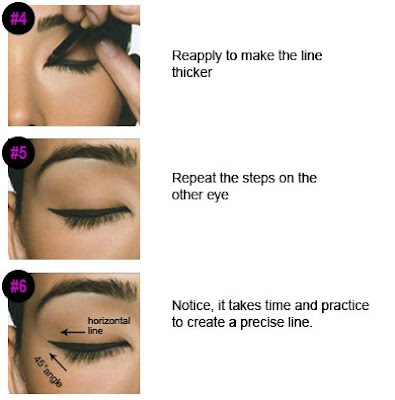 #4

Reapply to make the line thicker

#5

Repeat the steps on the other eye

#6

horizontal line

45° angle

Notice, it takes time and practice to create a precise line.