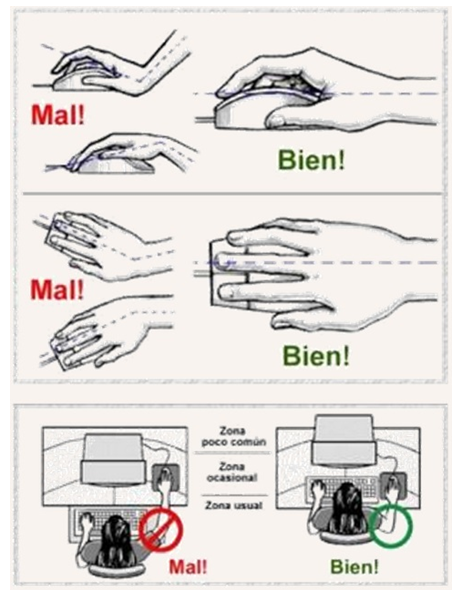 Mal!

Bien!

Mal!

Bien!

Zona poco común

Zona ocasional

Zona usual

Mal!

Bien!