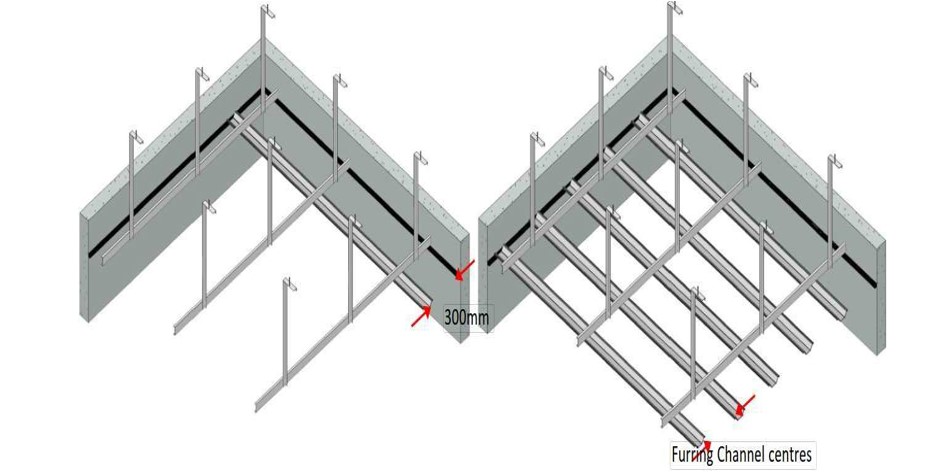 300mm

Furring Channel centres