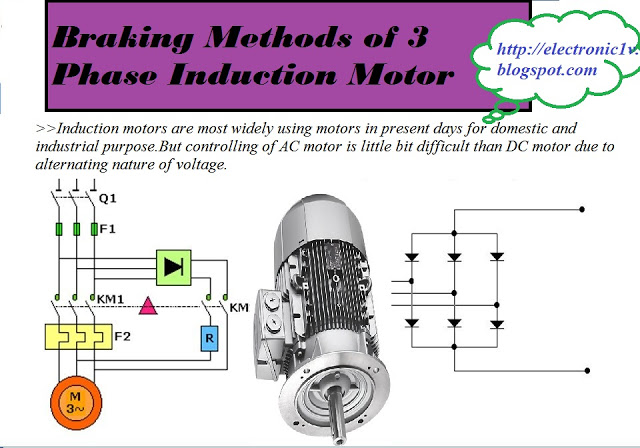 Braking Methods of 3 Phase Induction Motor

http://electronic1v. blogspot.com

>>Induction motors are most widely using motors in present days for domestic and industrial purpose.But controlling of AC motor is little bit difficult than DC motor due to alternating nature of voltage.

Q1

F1

KM1

KM

F2

R

M
3~