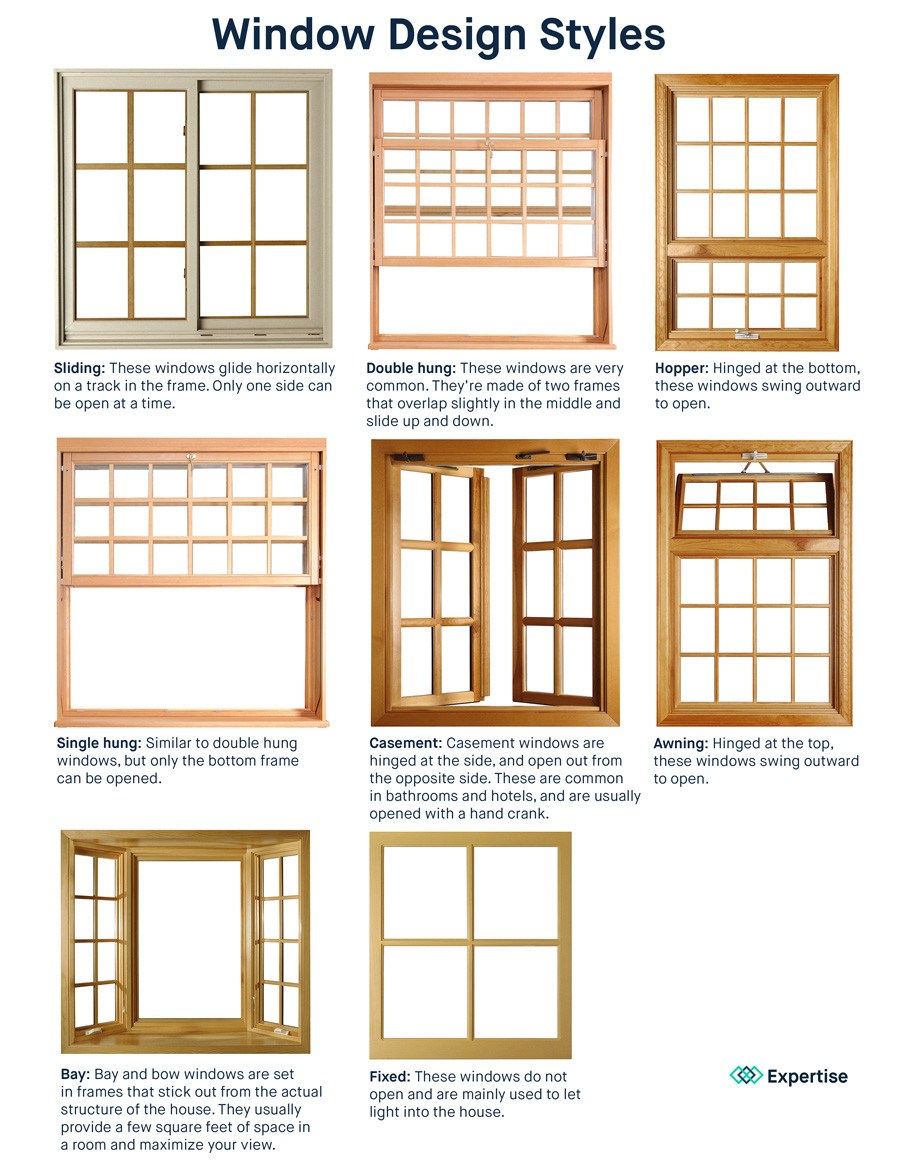 Window Design Styles

Sliding: These windows glide horizontally on a track in the frame. Only one side can be open at a time.

Double hung: These windows are very common. They're made of two frames that overlap slightly in the middle and slide up and down.

Hopper: Hinged at the bottom, these windows swing outward to open.

Single hung: Similar to double hung windows, but only the bottom frame can be opened.

Casement: Casement windows are hinged at the side, and open out from the opposite side. These are common in bathrooms and hotels, and are usually opened with a hand crank.

Awning: Hinged at the top, these windows swing outward to open.

Bay: Bay and bow windows are set in frames that stick out from the actual structure of the house. They usually provide a few square feet of space in a room and maximize your view.

Fixed: These windows do not open and are mainly used to let light into the house.

Expertise