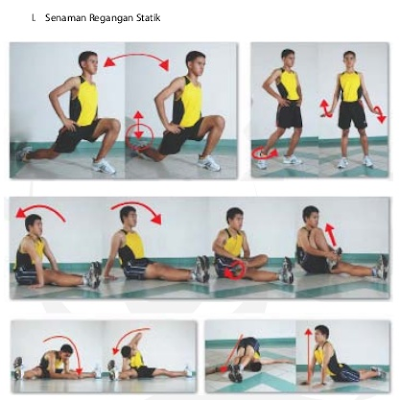 L Senaman Regangan Statik