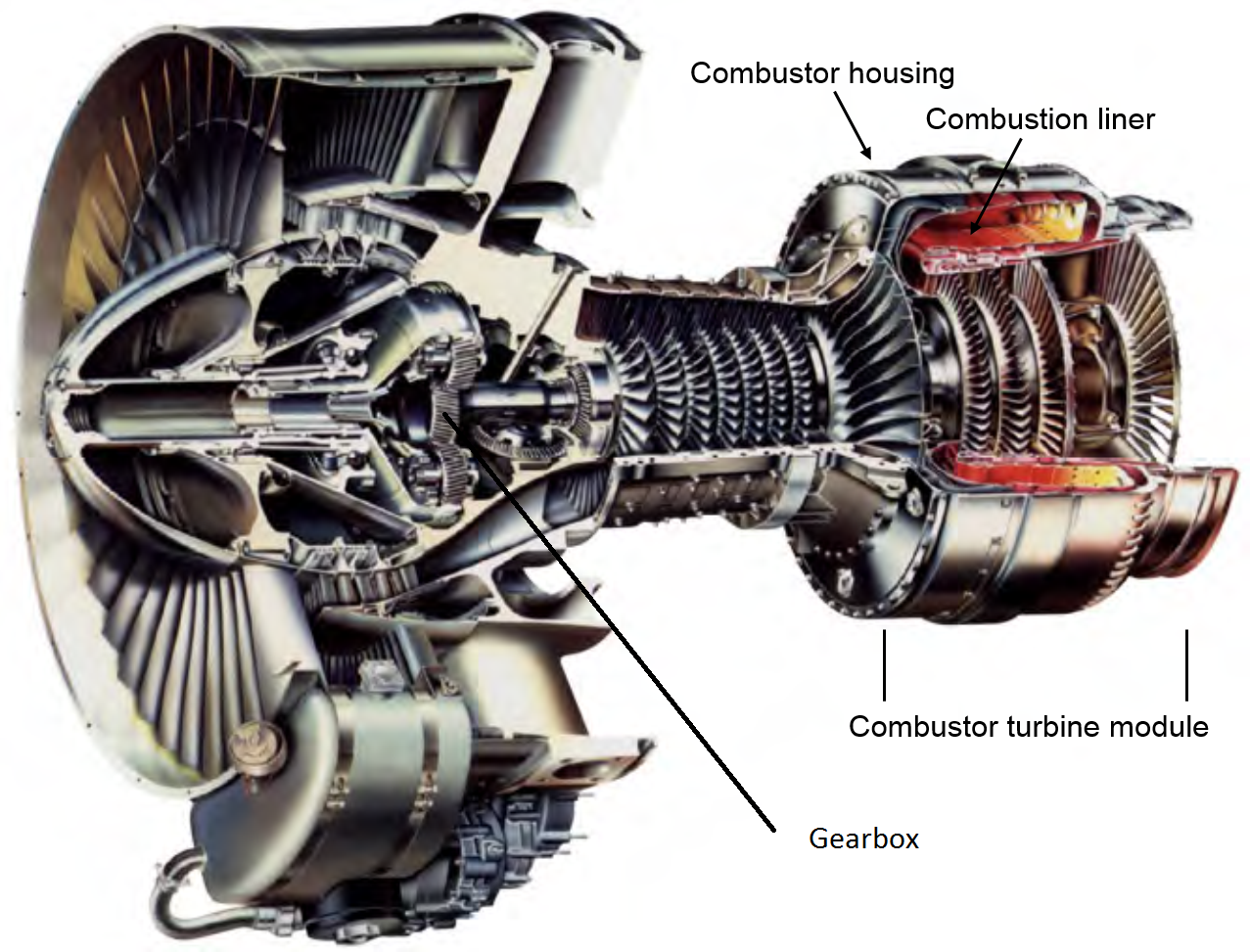 Combustor housing

Combustion liner

Combustor turbine module

Gearbox