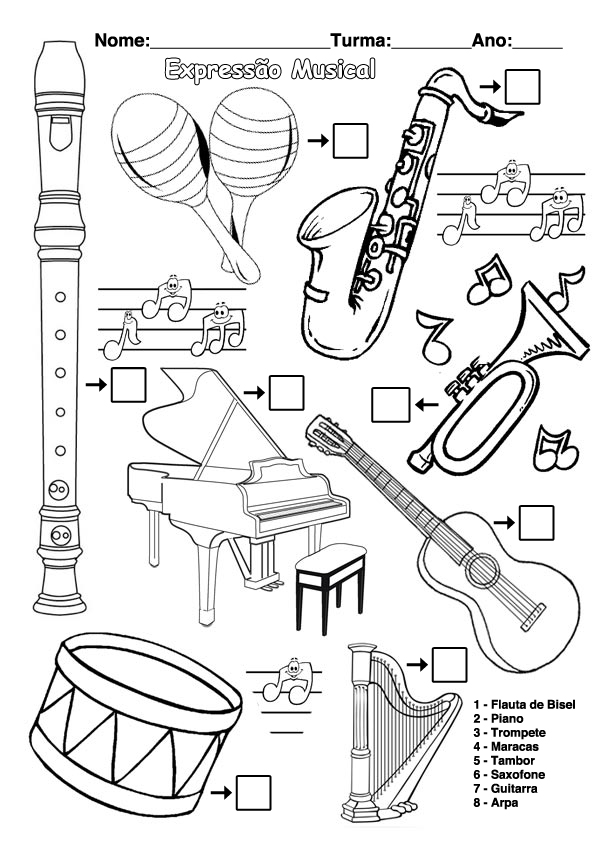 Nome:____________________Turma:_________Ano:______

Expressão Musical

1 - Flauta de Bisel
2 - Piano
3 - Trompete
4 - Maracas
5 - Tambor
6 - Saxofone
7 - Guitarra
8 - Arpa