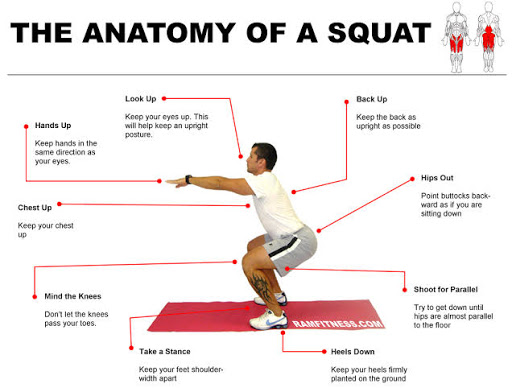 THE ANATOMY OF A SQUAT

Look Up

Keep your eyes up. This will help keep an upright posture.

Back Up

Keep the back as upright as possible

Hands Up

Keep hands in the same direction as your eyes.

Hips Out

Point buttocks backward as if you are sitting down

Chest Up

Keep your chest up

Mind the Knees

Don't let the knees pass your toes.

Shoot for Parallel

Try to get down until hips are almost parallel to the floor

RAMFITNESS.COM

Take a Stance

Keep your feet shoulder-width apart

Heels Down

Keep your heels firmly planted on the ground