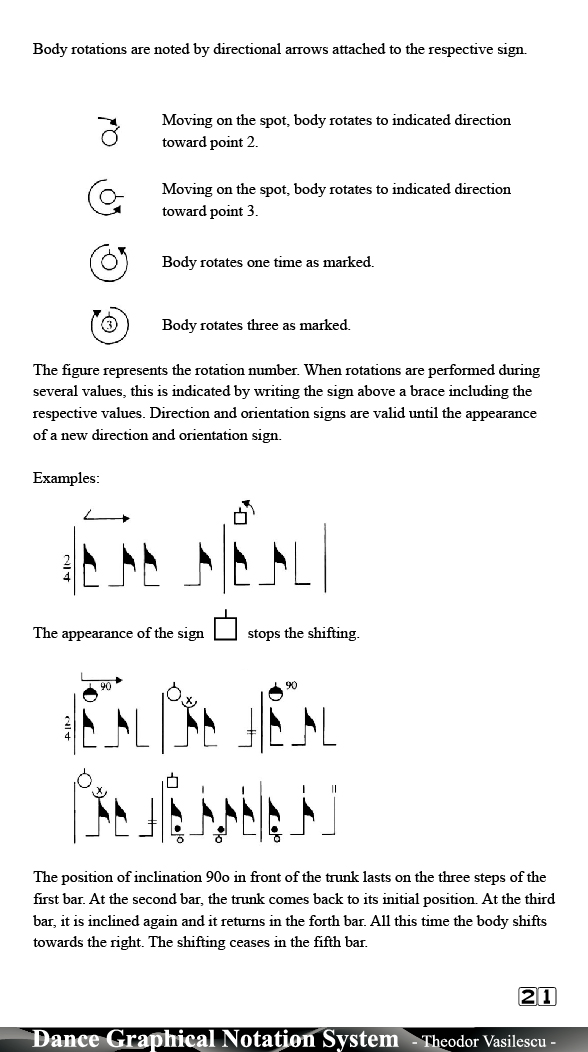 Body rotations are noted by directional arrows attached to the respective sign.

Moving on the spot, body rotates to indicated direction toward point 2.

Moving on the spot, body rotates to indicated direction toward point 3.

Body rotates one time as marked.

3

Body rotates three as marked.

The figure represents the rotation number. When rotations are performed during several values, this is indicated by writing the sign above a brace including the respective values. Direction and orientation signs are valid until the appearance of a new direction and orientation sign.

Examples:

$\frac{2}{4}$

The appearance of the sign stops the shifting.

90

x

90

$\frac{2}{4}$

x

The position of inclination 90o in front of the trunk lasts on the three steps of the first bar. At the second bar, the trunk comes back to its initial position. At the third bar, it is inclined again and it returns in the forth bar. All this time the body shifts towards the right. The shifting ceases in the fifth bar.

21

Dance Graphical Notation System - Theodor Vasilescu -