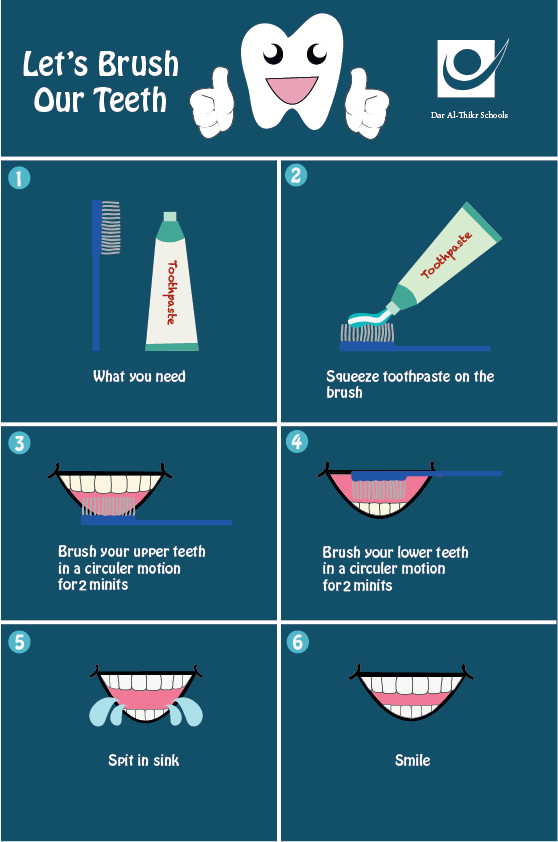 Let's Brush Our Teeth

Dar Al-Thikr Schools

1

Toothpaste

What you need

2

Toothpaste

Squeeze toothpaste on the brush

3

Brush your upper teeth in a circuler motion for 2 minits

4

Brush your lower teeth in a circuler motion for 2 minits

5

Spit in sink

6

Smile