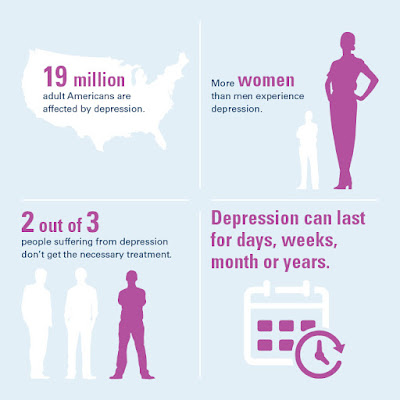 19 million
adult Americans are affected by depression.

More women than men experience depression.

2 out of 3
people suffering from depression don't get the necessary treatment.

Depression can last for days, weeks, month or years.