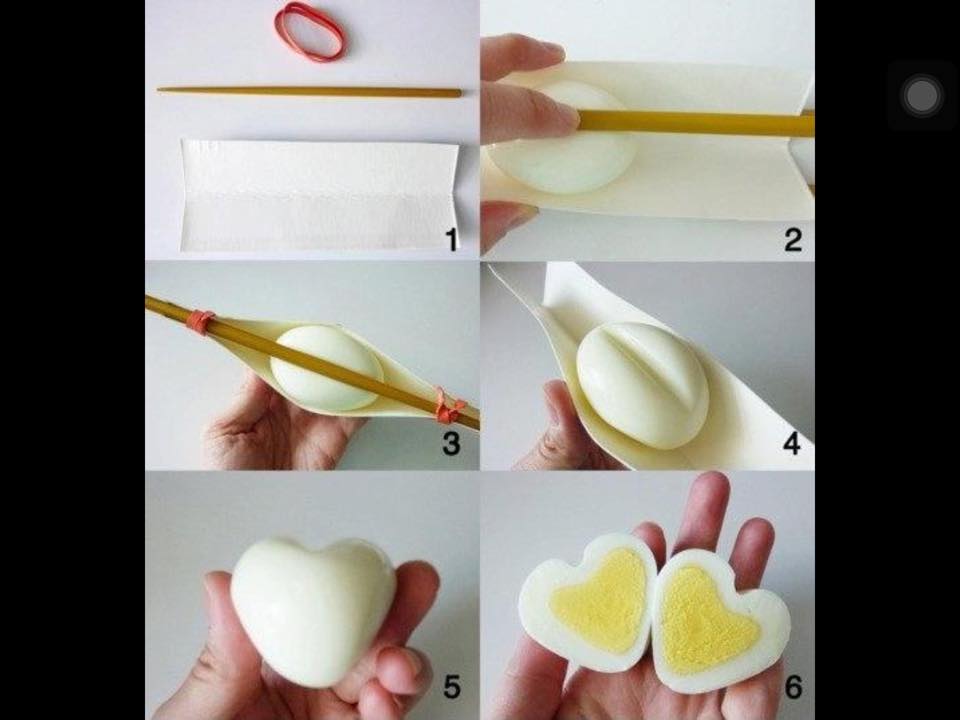 1
2
3
4
5
6