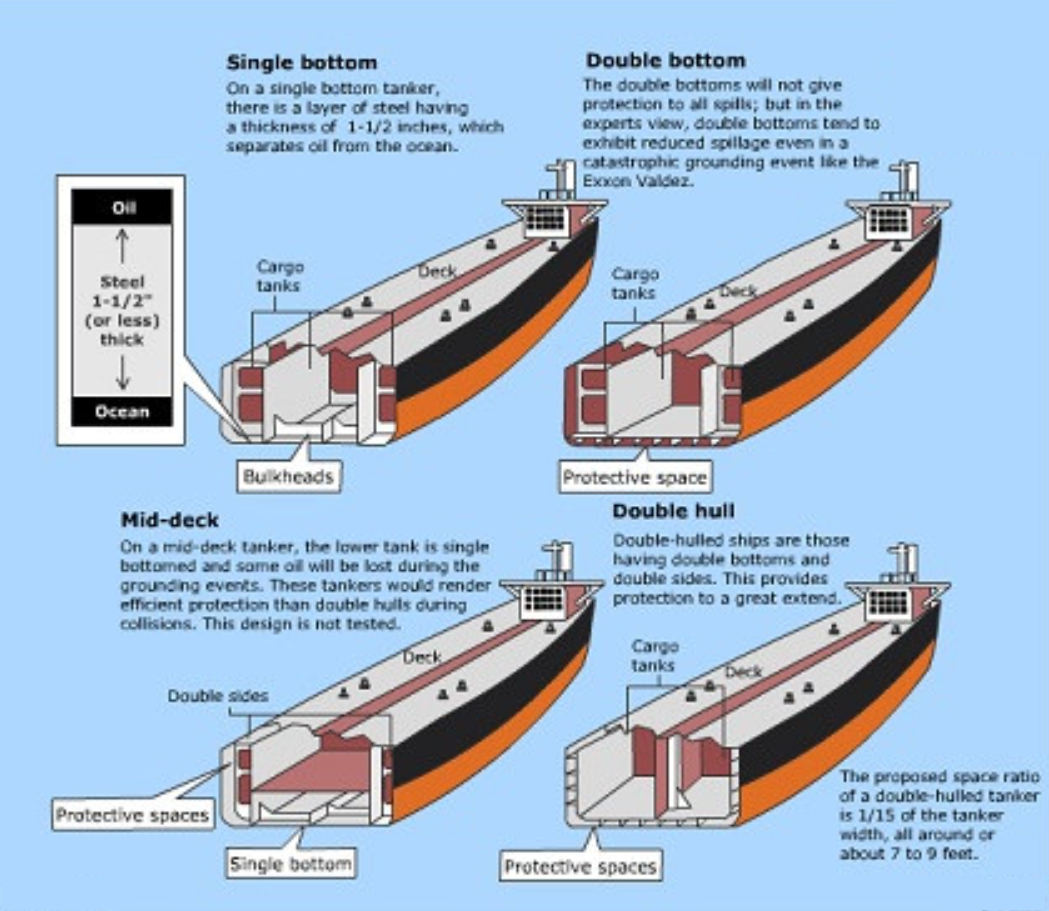 Single bottom
On a single bottom tanker, there is a layer of steel having a thickness of 1-1/2 inches, which separates oil from the ocean.

Oil
Steel 1-1/2" (or less) thick
Ocean

Cargo tanks
Deck
Bulkheads

Double bottom
The double bottoms will not give protection to all spills; but in the experts view, double bottoms tend to exhibit reduced spillage even in a catastrophic grounding event like the Exxon Valdez.

Cargo tanks
Deck
Protective space

Mid-deck
On a mid-deck tanker, the lower tank is single bottomed and some oil will be lost during the grounding events. These tankers would render efficient protection than double hulls during collisions. This design is not tested.

Deck
Double sides
Protective spaces
Single bottom

Double hull
Double-hulled ships are those having double bottoms and double sides. This provides protection to a great extend.

Cargo tanks
Deck
Protective spaces

The proposed space ratio of a double-hulled tanker is 1/15 of the tanker width, all around or about 7 to 9 feet.