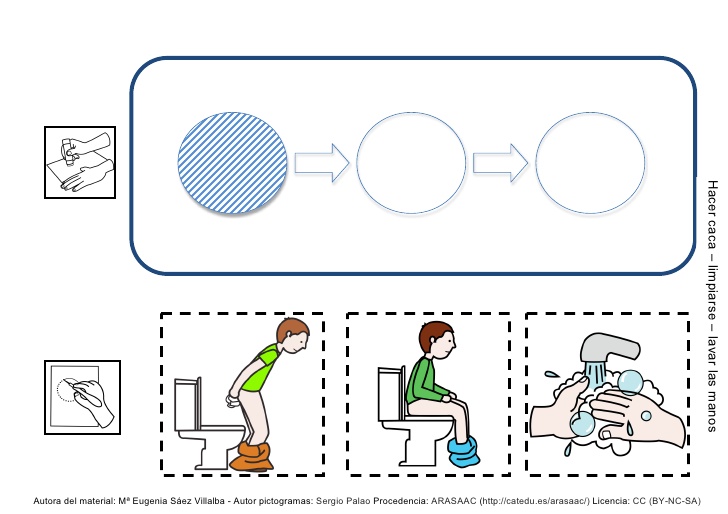 Hacer caca – limpiarse – lavar las manos

Autora del material: Mª Eugenia Sáez Villalba - Autor pictogramas: Sergio Palao Procedencia: ARASAAC (http://catedu.es/arasaac/) Licencia: CC (BY-NC-SA)