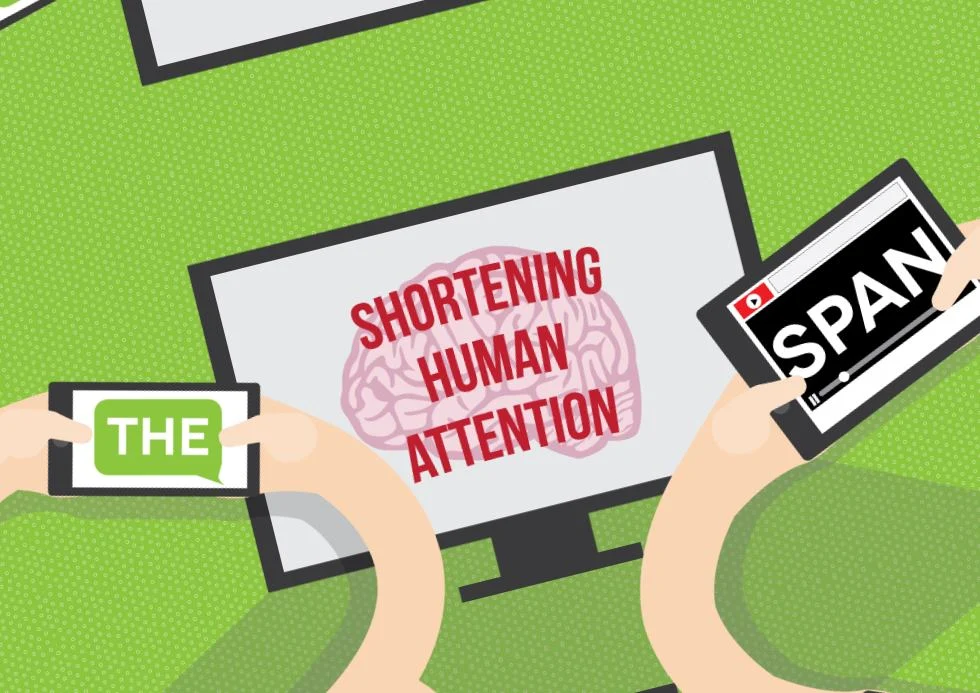 THE

SHORTENING HUMAN ATTENTION

SPAN