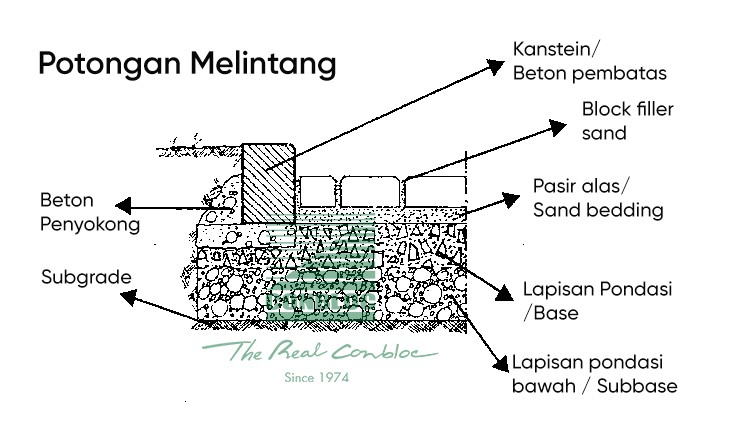 Potongan Melintang

Kanstein/
Beton pembatas

Block filler
sand

Pasir alas/
Sand bedding

Beton
Penyokong

Subgrade

Lapisan Pondasi
/Base

Lapisan pondasi
bawah / Subbase

The Real Conbloc
Since 1974