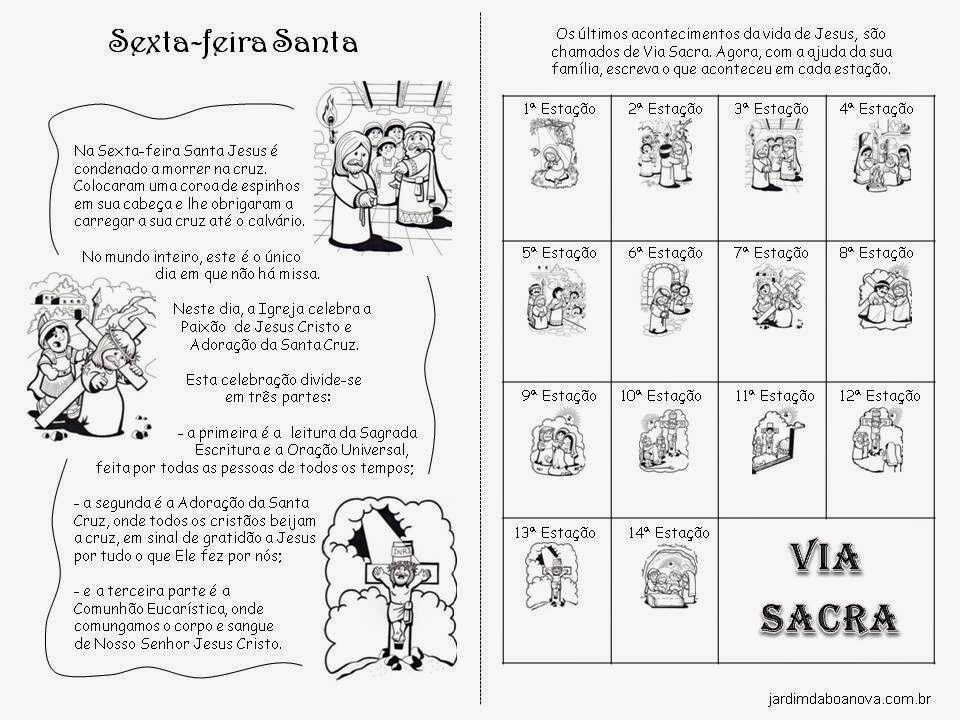 Sexta-feira Santa

Na Sexta-feira Santa Jesus é condenado a morrer na cruz. Colocaram uma coroa de espinhos em sua cabeça e lhe obrigaram a carregar a sua cruz até o calvário.

No mundo inteiro, este é o único dia em que não há missa.

Neste dia, a Igreja celebra a Paixão de Jesus Cristo e Adoração da Santa Cruz.

Esta celebração divide-se em três partes:

- a primeira é a leitura da Sagrada Escritura e a Oração Universal, feita por todas as pessoas de todos os tempos;

- a segunda é a Adoração da Santa Cruz, onde todos os cristãos beijam a cruz, em sinal de gratidão a Jesus por tudo o que Ele fez por nós;

- e a terceira parte é a Comunhão Eucarística, onde comungamos o corpo e sangue de Nosso Senhor Jesus Cristo.

INRI

Os últimos acontecimentos da vida de Jesus, são chamados de Via Sacra. Agora, com a ajuda da sua família, escreva o que aconteceu em cada estação.

| 1ª Estação | 2ª Estação | 3ª Estação | 4ª Estação |
|---|---|---|---|
| 5ª Estação | 6ª Estação | 7ª Estação | 8ª Estação |
| 9ª Estação | 10ª Estação | 11ª Estação | 12ª Estação |
| 13ª Estação | 14ª Estação | VIA SACRA | |

jardimdaboanova.com.br