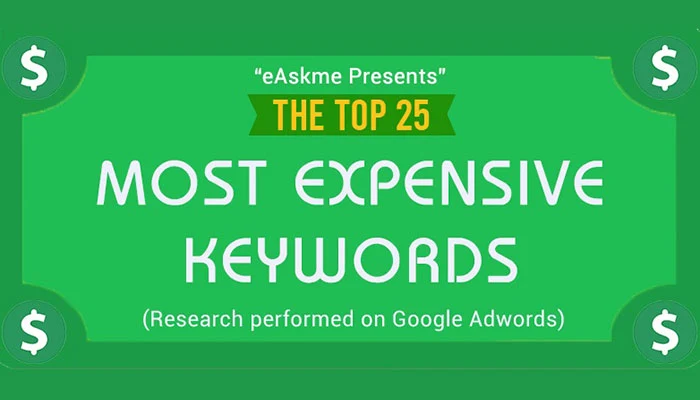 $

$

"eAskme Presents"

THE TOP 25

MOST EXPENSIVE KEYWORDS

(Research performed on Google Adwords)

$

$