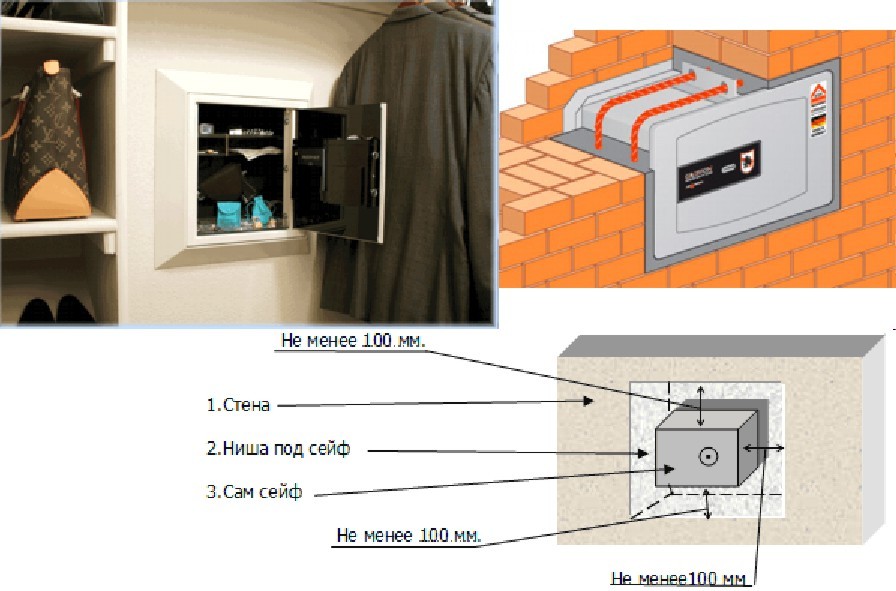 Не менее 100.мм.

1.Стена

2.Ниша под сейф

3.Сам сейф

Не менее 100.мм.

Не менее100 мм