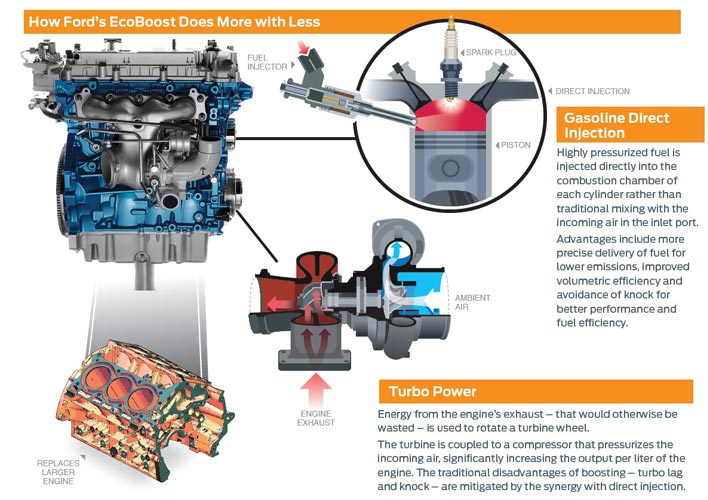 How Ford's EcoBoost Does More with Less

FUEL INJECTOR

SPARK PLUG

DIRECT INJECTION

PISTON

Gasoline Direct Injection

Highly pressurized fuel is injected directly into the combustion chamber of each cylinder rather than traditional mixing with the incoming air in the inlet port.

Advantages include more precise delivery of fuel for lower emissions, improved volumetric efficiency and avoidance of knock for better performance and fuel efficiency.

AMBIENT AIR

ENGINE EXHAUST

REPLACES LARGER ENGINE

Turbo Power

Energy from the engine's exhaust – that would otherwise be wasted – is used to rotate a turbine wheel.

The turbine is coupled to a compressor that pressurizes the incoming air, significantly increasing the output per liter of the engine. The traditional disadvantages of boosting – turbo lag and knock – are mitigated by the synergy with direct injection.