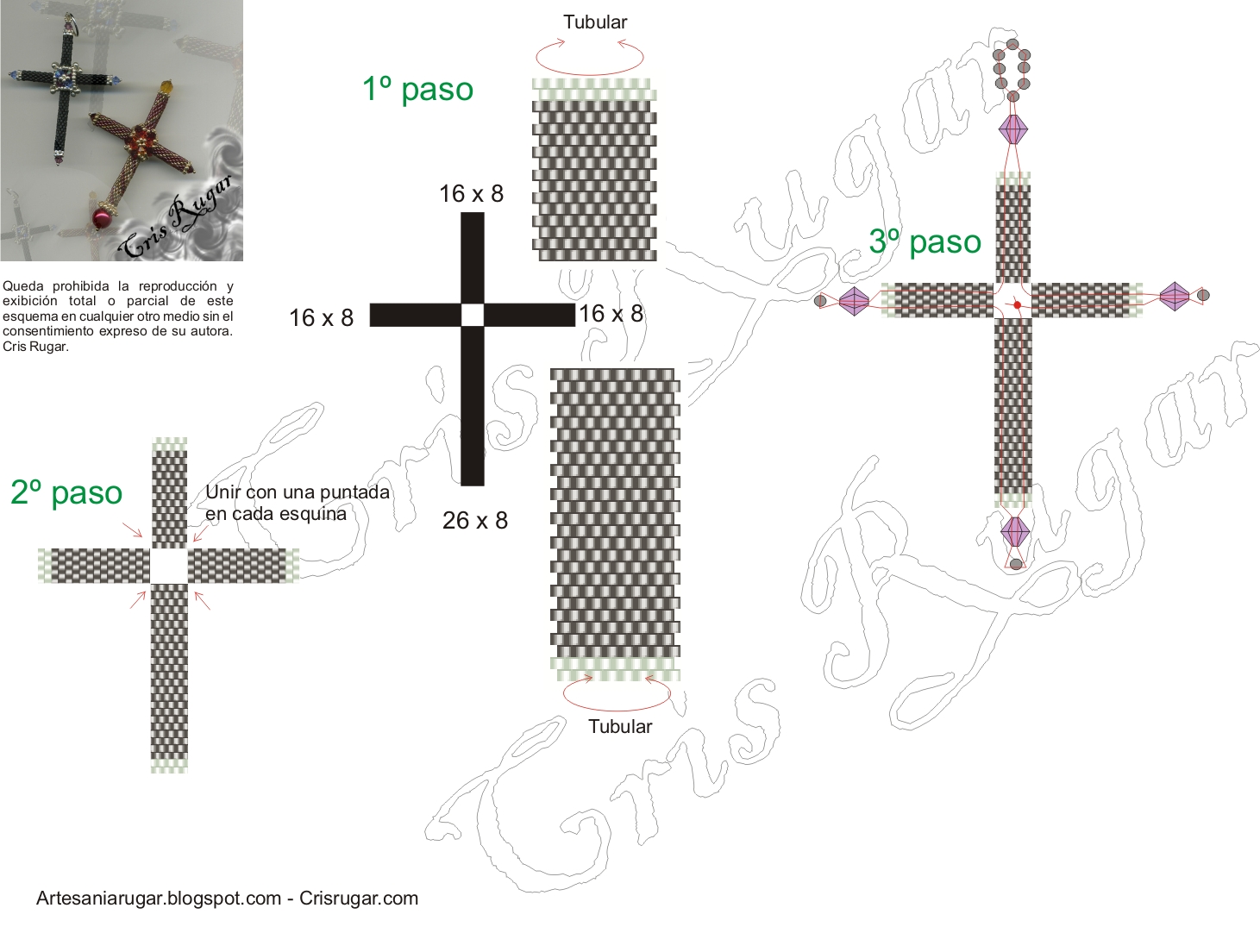 Cris Rugar

Queda prohibida la reproducción y exibición total o parcial de este esquema en cualquier otro medio sin el consentimiento expreso de su autora. Cris Rugar.

1º paso

Tubular

16 x 8

16 x 8

16 x 8

26 x 8

Tubular

2º paso

Unir con una puntada en cada esquina

3º paso

Cris Rugar

Cris Rugar

Artesaniarugar.blogspot.com - Crisrugar.com