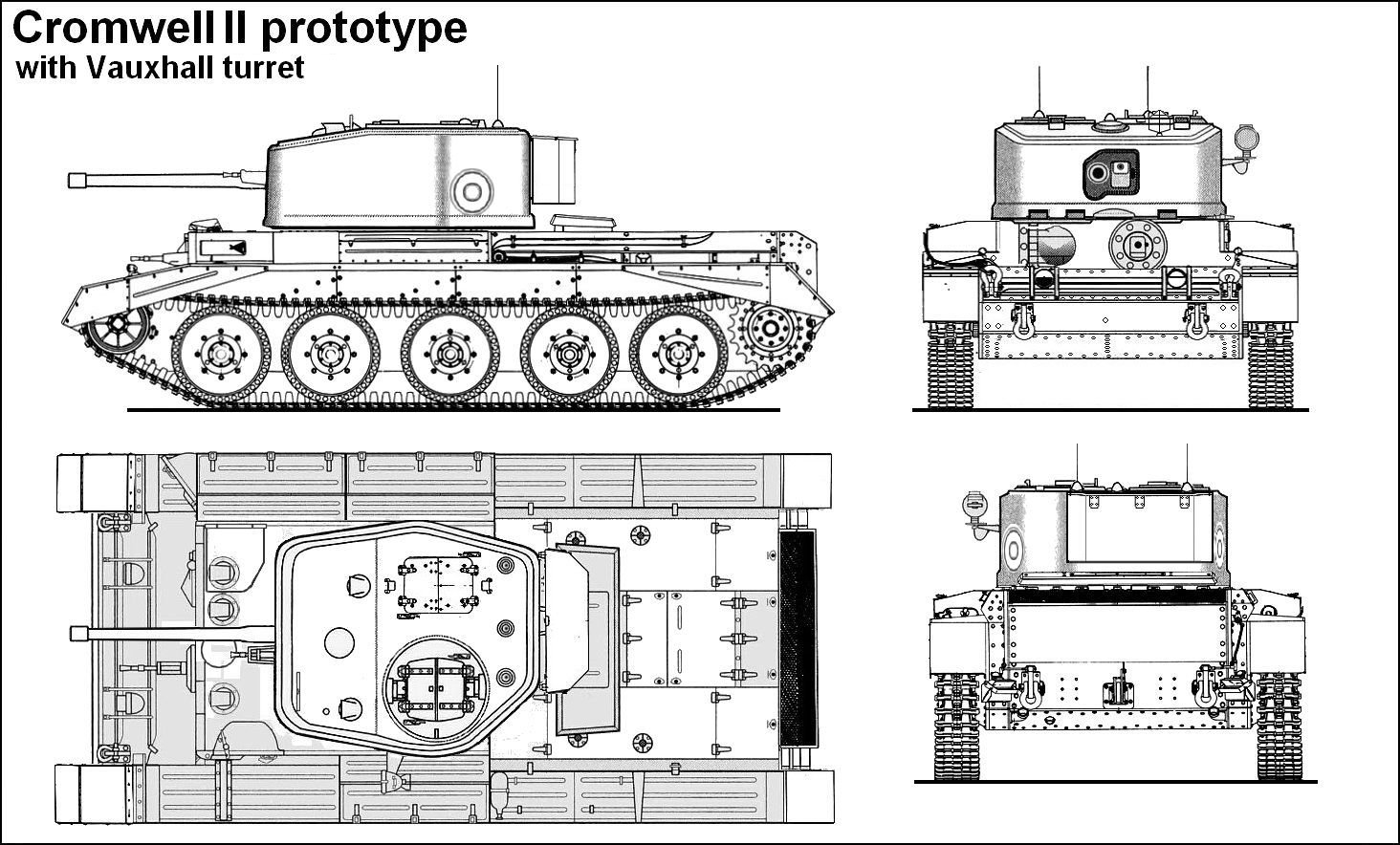 Cromwell II prototype
with Vauxhall turret