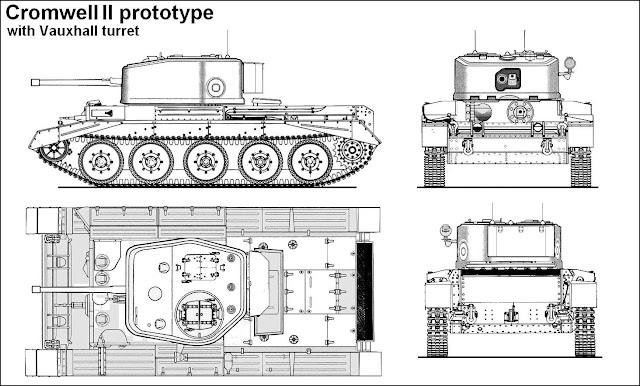 Cromwell II prototype
with Vauxhall turret