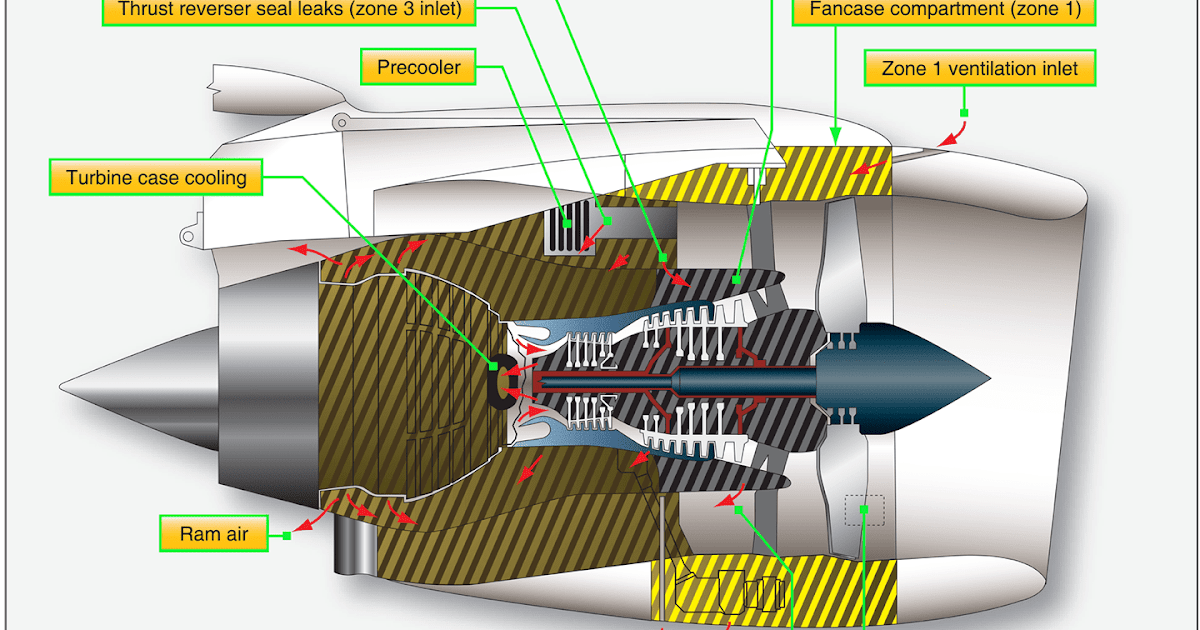 Thrust reverser seal leaks (zone 3 inlet)

Fancase compartment (zone 1)

Precooler

Zone 1 ventilation inlet

Turbine case cooling

Ram air