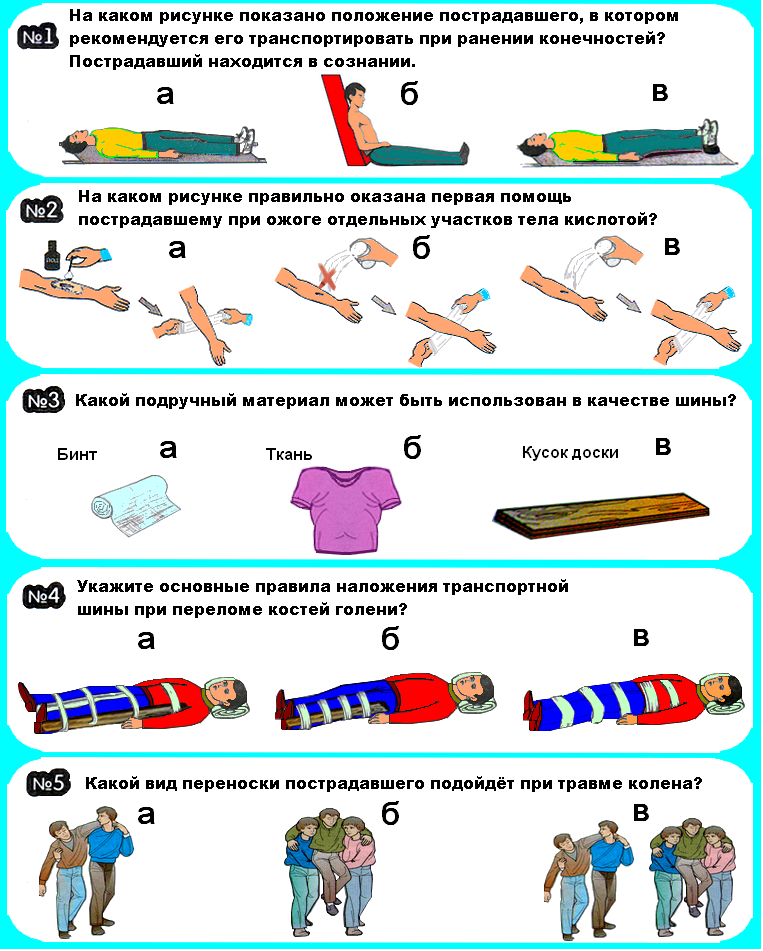 №1 На каком рисунке показано положение пострадавшего, в котором рекомендуется его транспортировать при ранении конечностей? Пострадавший находится в сознании.

а б в

№2 На каком рисунке правильно оказана первая помощь пострадавшему при ожоге отдельных участков тела кислотой?

а б в

№3 Какой подручный материал может быть использован в качестве шины?

Бинт а Ткань б Кусок доски в

№4 Укажите основные правила наложения транспортной шины при переломе костей голени?

а б в

№5 Какой вид переноски пострадавшего подойдёт при травме колена?

а б в