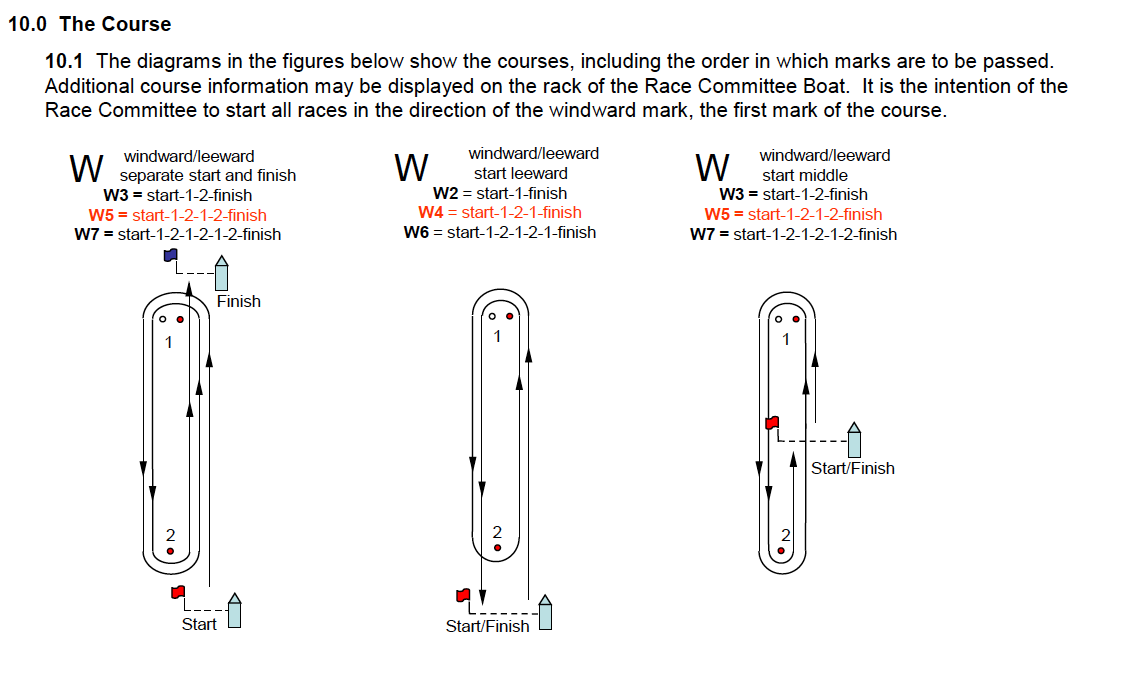 10.0 The Course

10.1 The diagrams in the figures below show the courses, including the order in which marks are to be passed. Additional course information may be displayed on the rack of the Race Committee Boat. It is the intention of the Race Committee to start all races in the direction of the windward mark, the first mark of the course.

W windward/leeward separate start and finish
W3 = start-1-2-finish
W5 = start-1-2-1-2-finish
W7 = start-1-2-1-2-1-2-finish

Finish
1
2
Start

W windward/leeward start leeward
W2 = start-1-finish
W4 = start-1-2-1-finish
W6 = start-1-2-1-2-1-finish

1
2
Start/Finish

W windward/leeward start middle
W3 = start-1-2-finish
W5 = start-1-2-1-2-finish
W7 = start-1-2-1-2-1-2-finish

1
Start/Finish
2