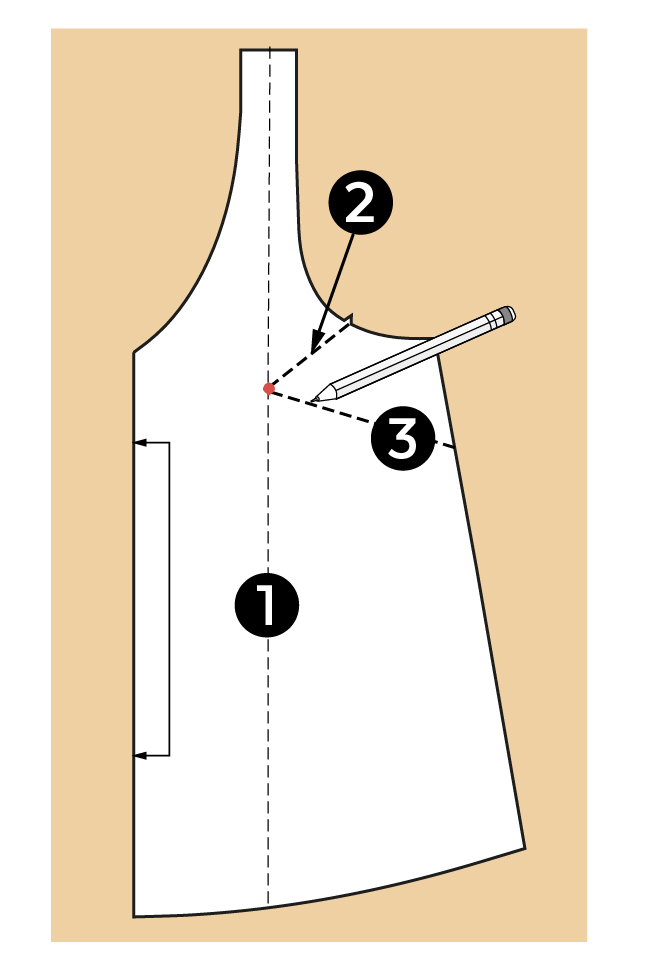 2
3
1