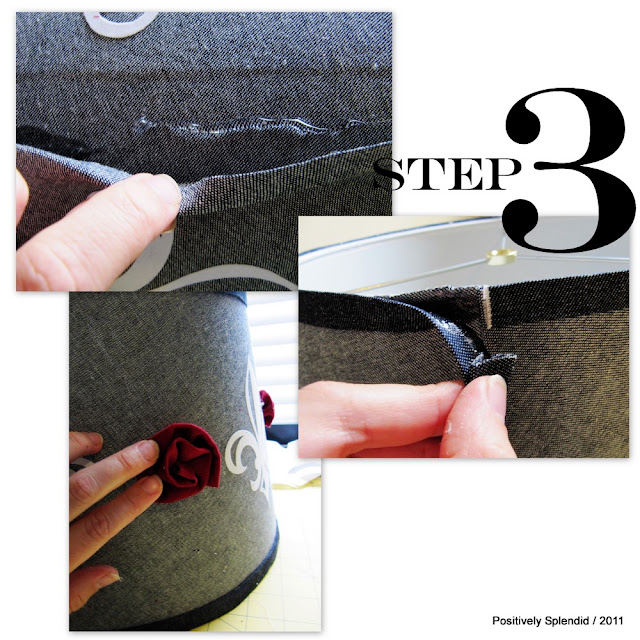 STEP 3

Positively Splendid / 2011