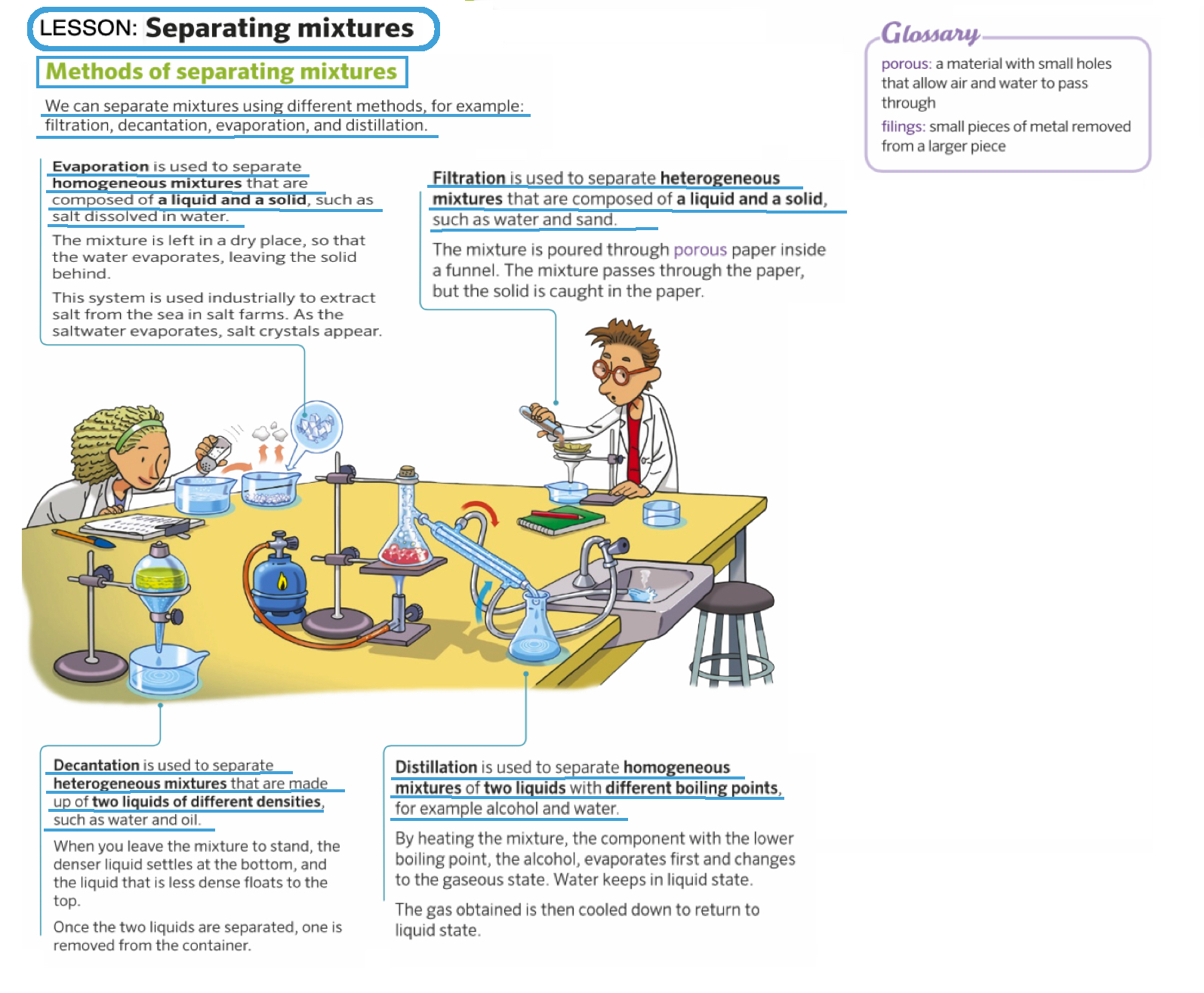 LESSON: Separating mixtures

Methods of separating mixtures

We can separate mixtures using different methods, for example: filtration, decantation, evaporation, and distillation.

Glossary

porous: a material with small holes that allow air and water to pass through

filings: small pieces of metal removed from a larger piece

Evaporation is used to separate homogeneous mixtures that are composed of a liquid and a solid, such as salt dissolved in water.

The mixture is left in a dry place, so that the water evaporates, leaving the solid behind.

This system is used industrially to extract salt from the sea in salt farms. As the saltwater evaporates, salt crystals appear.

Filtration is used to separate heterogeneous mixtures that are composed of a liquid and a solid, such as water and sand.

The mixture is poured through porous paper inside a funnel. The mixture passes through the paper, but the solid is caught in the paper.

Decantation is used to separate heterogeneous mixtures that are made up of two liquids of different densities, such as water and oil.

When you leave the mixture to stand, the denser liquid settles at the bottom, and the liquid that is less dense floats to the top.

Once the two liquids are separated, one is removed from the container.

Distillation is used to separate homogeneous mixtures of two liquids with different boiling points, for example alcohol and water.

By heating the mixture, the component with the lower boiling point, the alcohol, evaporates first and changes to the gaseous state. Water keeps in liquid state.

The gas obtained is then cooled down to return to liquid state.