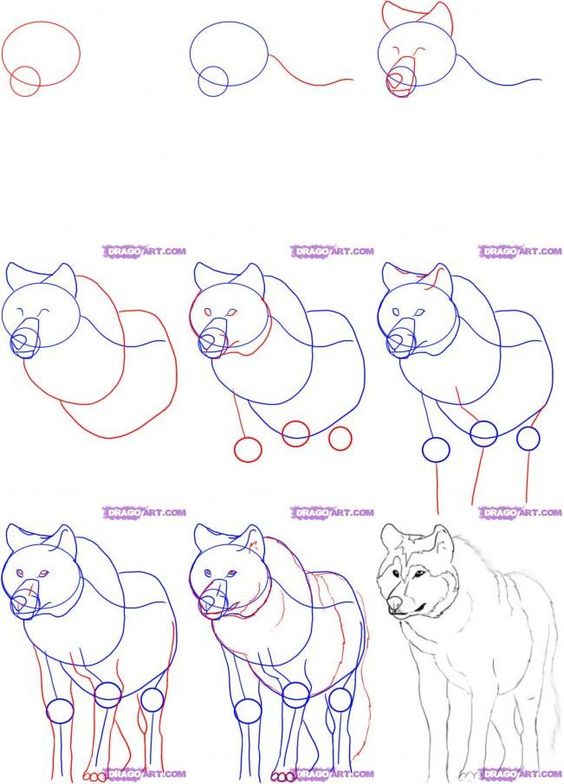 DRAGOART.COM
DRAGOART.COM
DRAGOART.COM
DRAGOART.COM
DRAGOART.COM
DRAGOART.COM
DRAGOART.COM
DRAGOART.COM
DRAGOART.COM