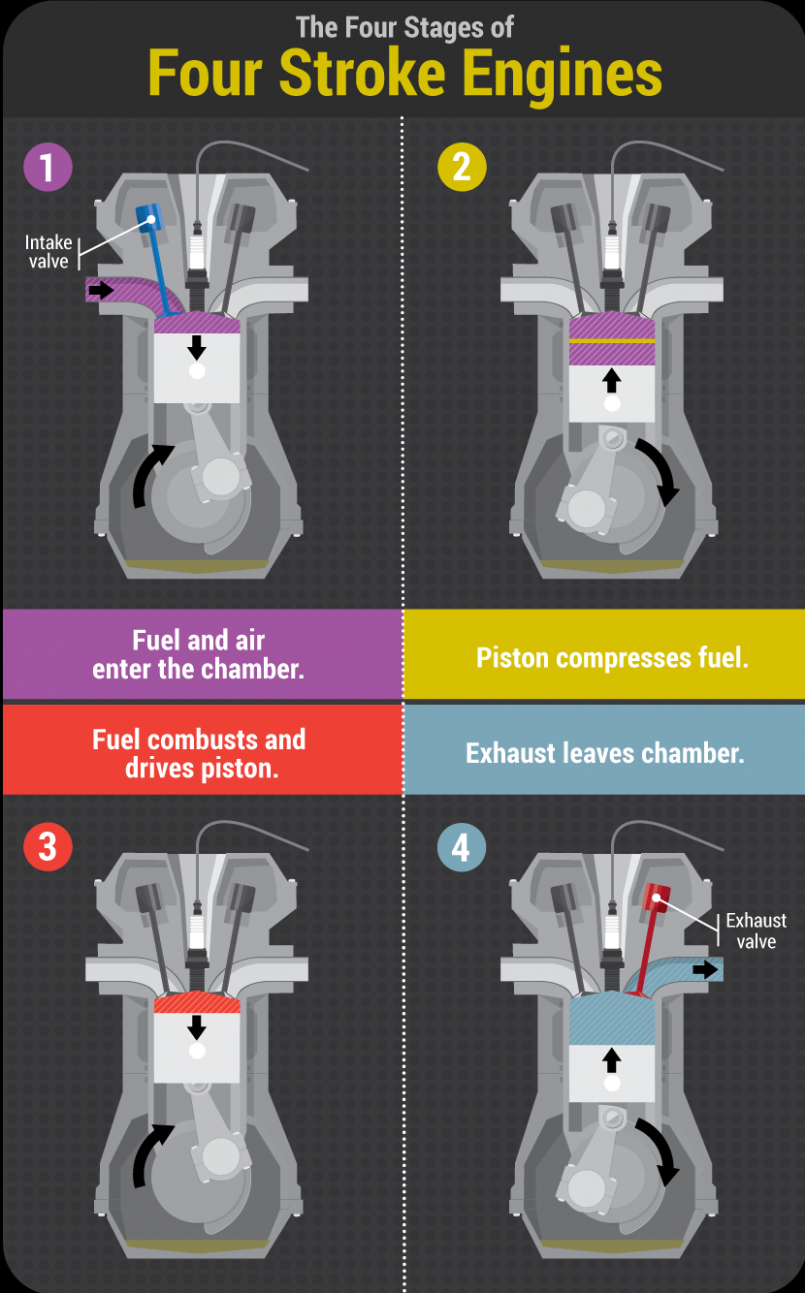 The Four Stages of
Four Stroke Engines

1

Intake valve

2

Fuel and air enter the chamber.

Piston compresses fuel.

Fuel combusts and drives piston.

Exhaust leaves chamber.

3

4

Exhaust valve