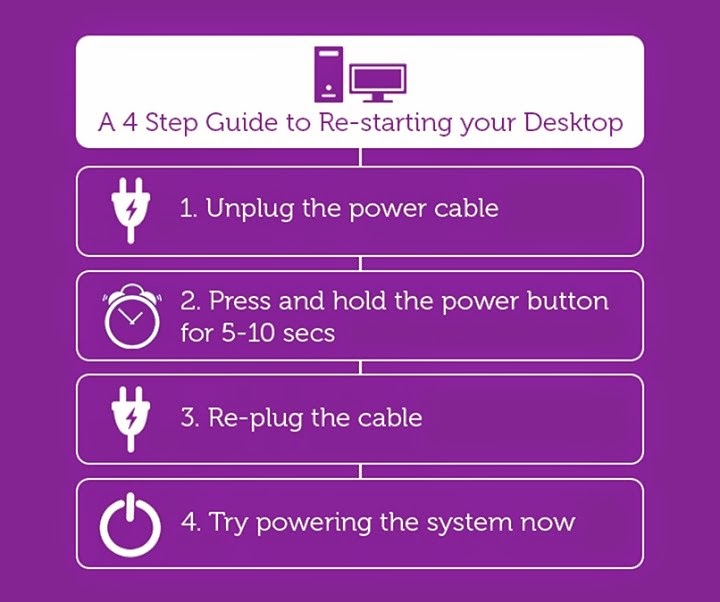 A 4 Step Guide to Re-starting your Desktop

1. Unplug the power cable

2. Press and hold the power button for 5-10 secs

3. Re-plug the cable

4. Try powering the system now