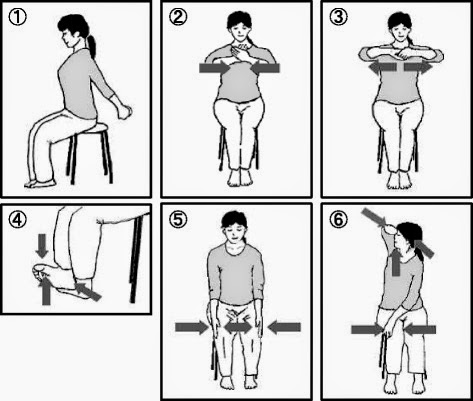 ①
②
③
④
⑤
⑥