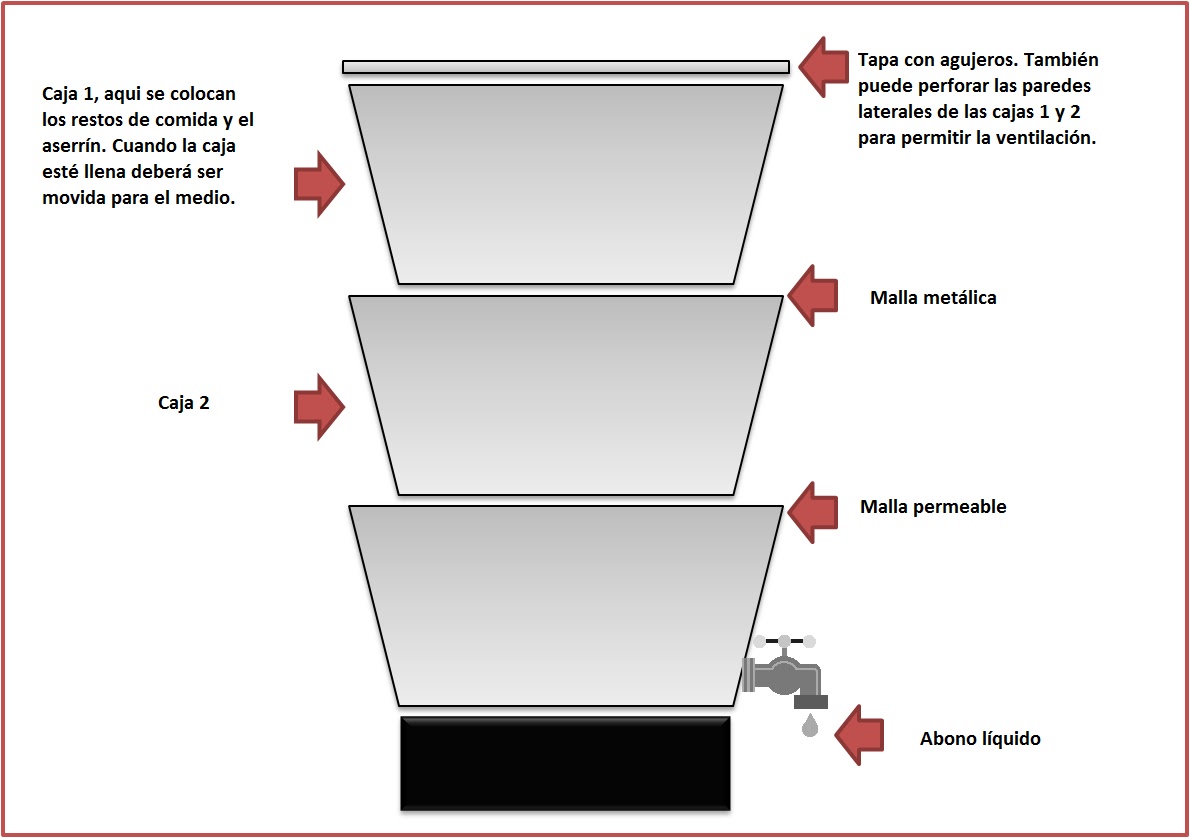 Caja 1, aqui se colocan los restos de comida y el aserrín. Cuando la caja esté llena deberá ser movida para el medio.

Tapa con agujeros. También puede perforar las paredes laterales de las cajas 1 y 2 para permitir la ventilación.

Malla metálica

Caja 2

Malla permeable

Abono líquido