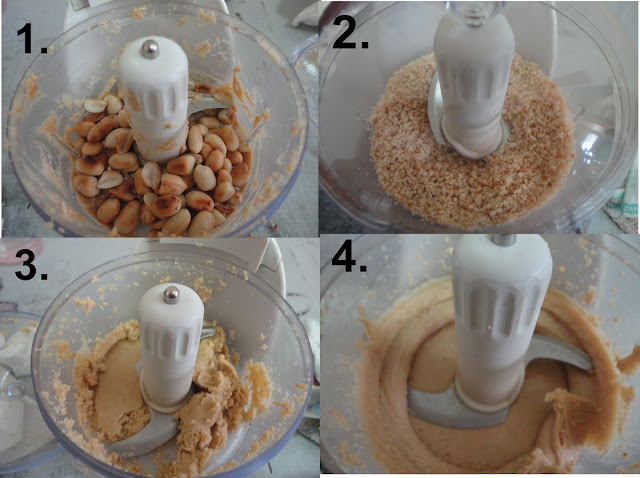 1.

2.

3.

4.