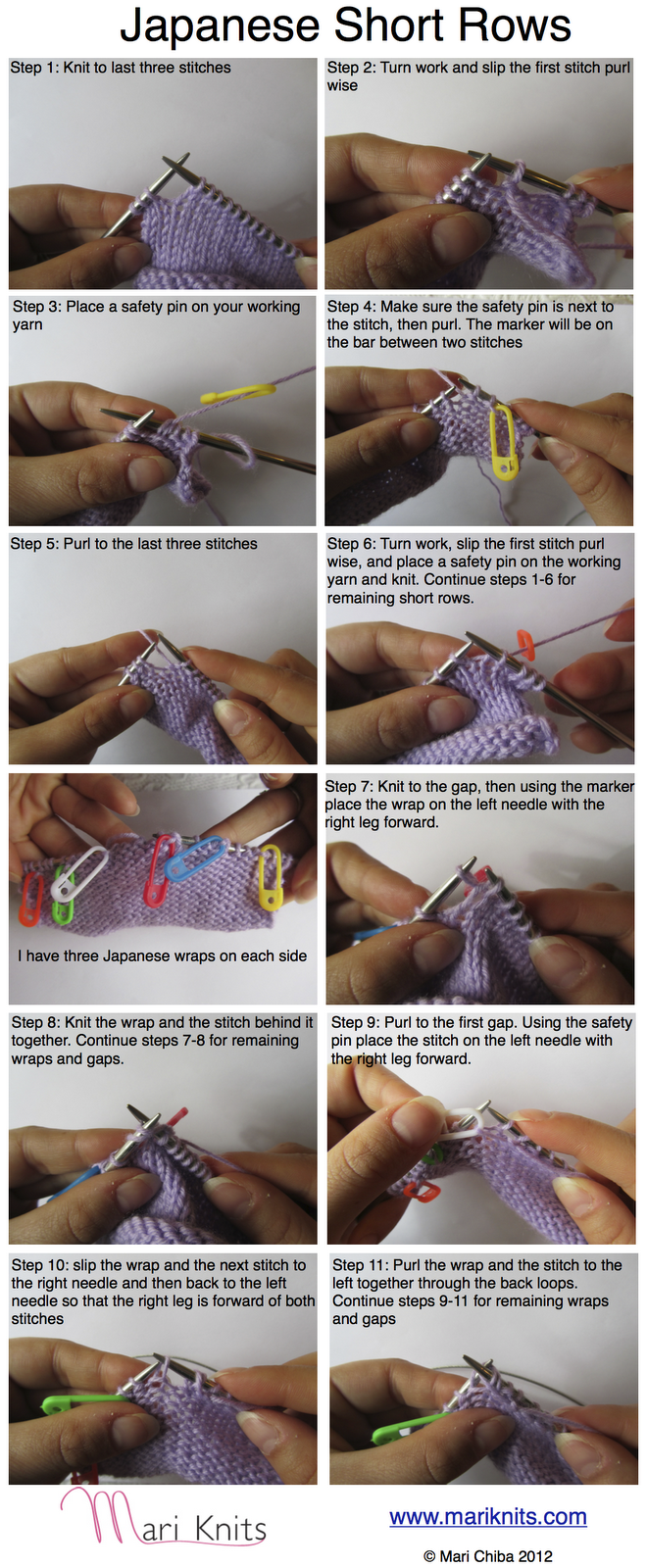 Japanese Short Rows

Step 1: Knit to last three stitches

Step 2: Turn work and slip the first stitch purl wise

Step 3: Place a safety pin on your working yarn

Step 4: Make sure the safety pin is next to the stitch, then purl. The marker will be on the bar between two stitches

Step 5: Purl to the last three stitches

Step 6: Turn work, slip the first stitch purl wise, and place a safety pin on the working yarn and knit. Continue steps 1-6 for remaining short rows.

I have three Japanese wraps on each side

Step 7: Knit to the gap, then using the marker place the wrap on the left needle with the right leg forward.

Step 8: Knit the wrap and the stitch behind it together. Continue steps 7-8 for remaining wraps and gaps.

Step 9: Purl to the first gap. Using the safety pin place the stitch on the left needle with the right leg forward.

Step 10: slip the wrap and the next stitch to the right needle and then back to the left needle so that the right leg is forward of both stitches

Step 11: Purl the wrap and the stitch to the left together through the back loops. Continue steps 9-11 for remaining wraps and gaps

Mari Knits

www.mariknits.com

© Mari Chiba 2012