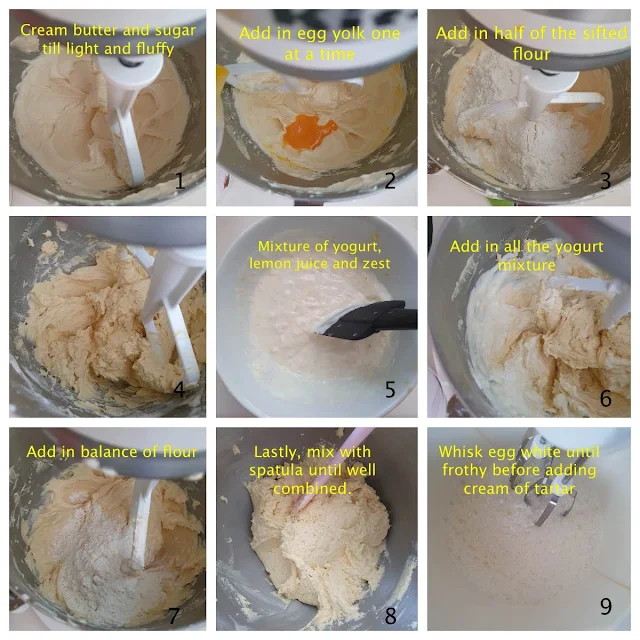 Cream butter and sugar till light and fluffy
1

Add in egg yolk one at a time
2

Add in half of the sifted flour
3

4

Mixture of yogurt, lemon juice and zest
5

Add in all the yogurt mixture
6

Add in balance of flour
7

Lastly, mix with spatula until well combined.
8

Whisk egg white until frothy before adding cream of tartar
9