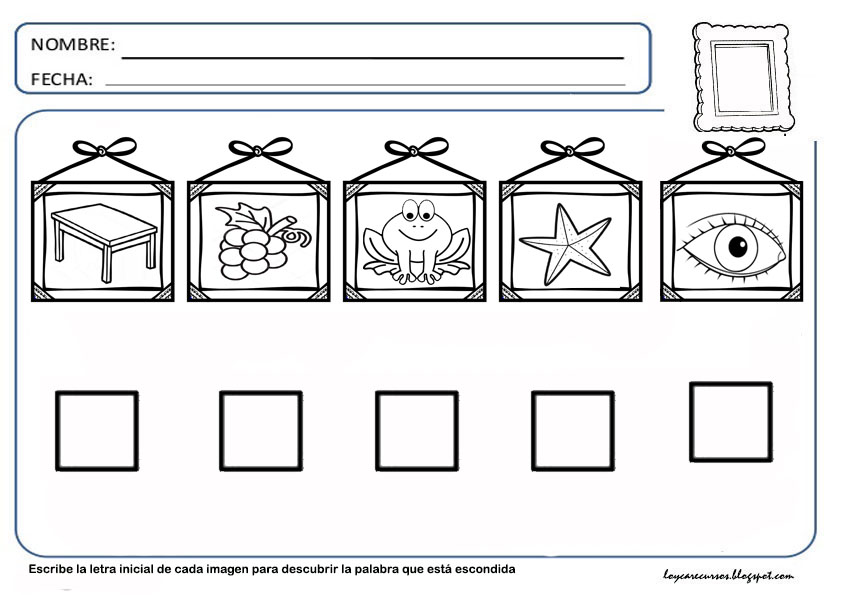 NOMBRE:
FECHA:

Escribe la letra inicial de cada imagen para descubrir la palabra que está escondida

loycarecursos.blogspot.com