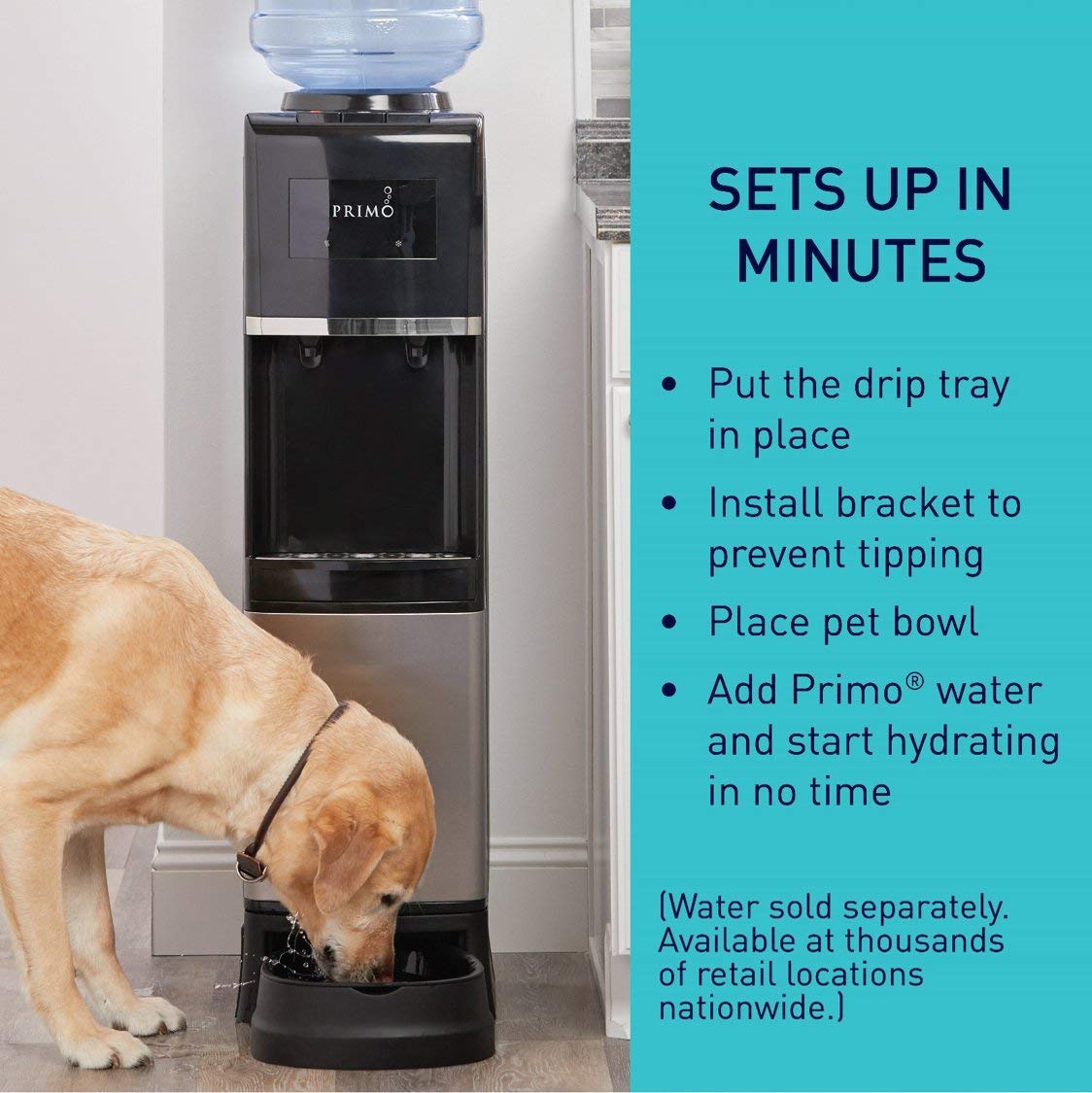 PRIMO

SETS UP IN MINUTES

• Put the drip tray in place
• Install bracket to prevent tipping
• Place pet bowl
• Add Primo® water and start hydrating in no time

(Water sold separately. Available at thousands of retail locations nationwide.)