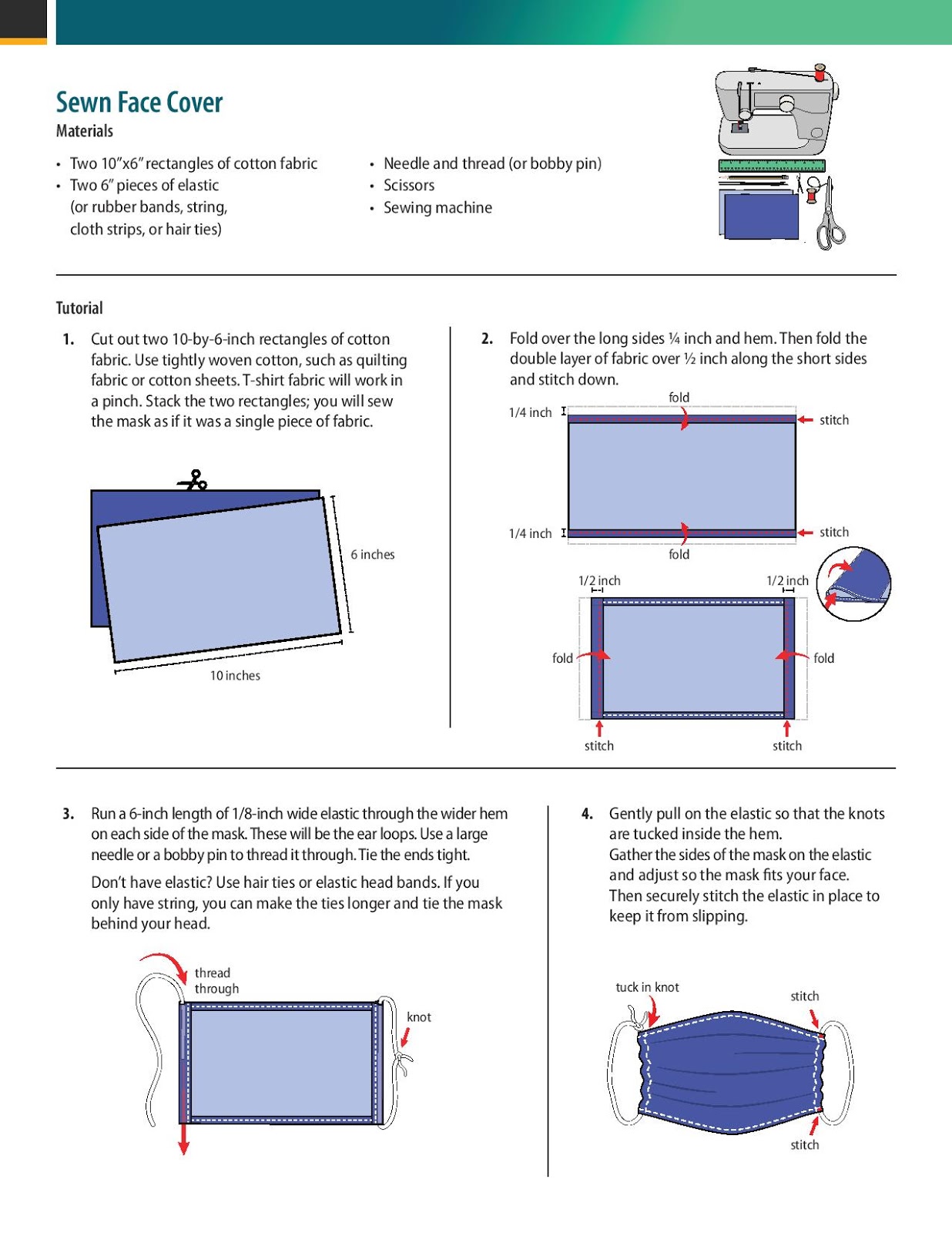 Sewn Face Cover

Materials

• Two 10"x6" rectangles of cotton fabric
• Two 6" pieces of elastic (or rubber bands, string, cloth strips, or hair ties)

• Needle and thread (or bobby pin)
• Scissors
• Sewing machine

Tutorial

1. Cut out two 10-by-6-inch rectangles of cotton fabric. Use tightly woven cotton, such as quilting fabric or cotton sheets. T-shirt fabric will work in a pinch. Stack the two rectangles; you will sew the mask as if it was a single piece of fabric.

6 inches

10 inches

2. Fold over the long sides ¼ inch and hem. Then fold the double layer of fabric over ½ inch along the short sides and stitch down.

fold
1/4 inch
stitch
1/4 inch
stitch
fold

1/2 inch
1/2 inch
fold
fold
stitch
stitch

3. Run a 6-inch length of 1/8-inch wide elastic through the wider hem on each side of the mask. These will be the ear loops. Use a large needle or a bobby pin to thread it through. Tie the ends tight.

Don't have elastic? Use hair ties or elastic head bands. If you only have string, you can make the ties longer and tie the mask behind your head.

thread through
knot

4. Gently pull on the elastic so that the knots are tucked inside the hem.
Gather the sides of the mask on the elastic and adjust so the mask fits your face.
Then securely stitch the elastic in place to keep it from slipping.

tuck in knot
stitch
stitch