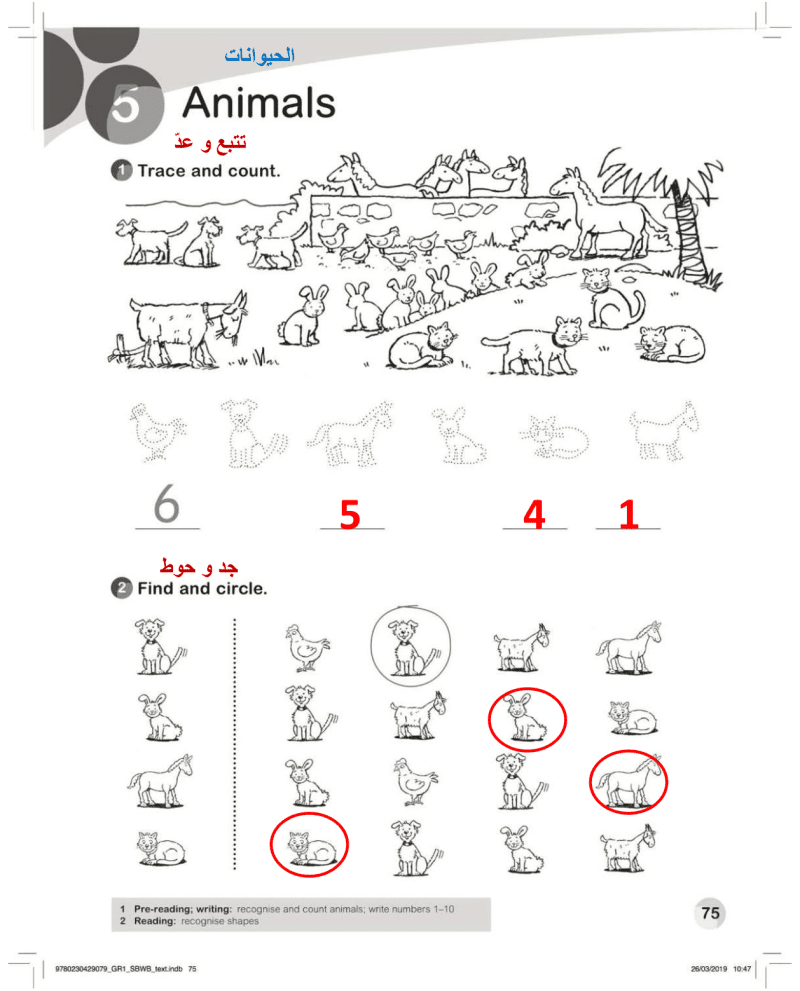 الحيوانات

5 Animals

تتبع و عدّ

1 Trace and count.

6 5 4 1

جد و حوط

2 Find and circle.

1 Pre-reading; writing: recognise and count animals; write numbers 1–10
2 Reading: recognise shapes

75

9780230429079_GR1_SBWB_text.indb 75 26/03/2019 10:47