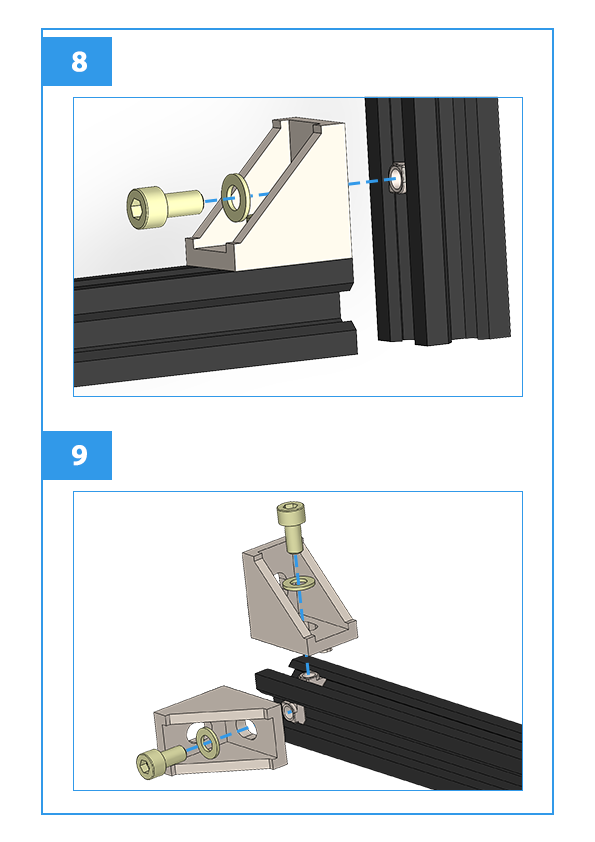 8

9