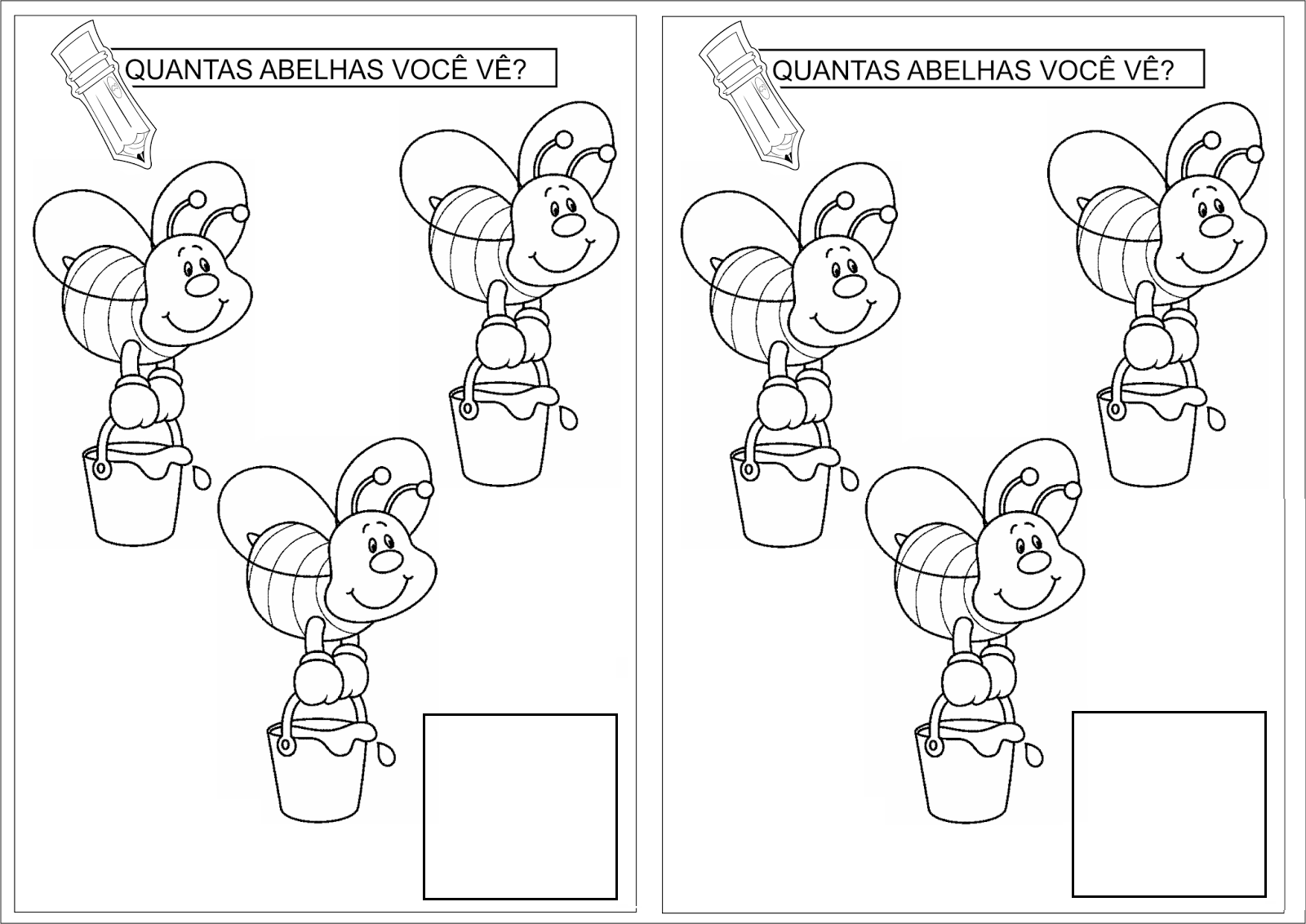 QUANTAS ABELHAS VOCÊ VÊ?

QUANTAS ABELHAS VOCÊ VÊ?