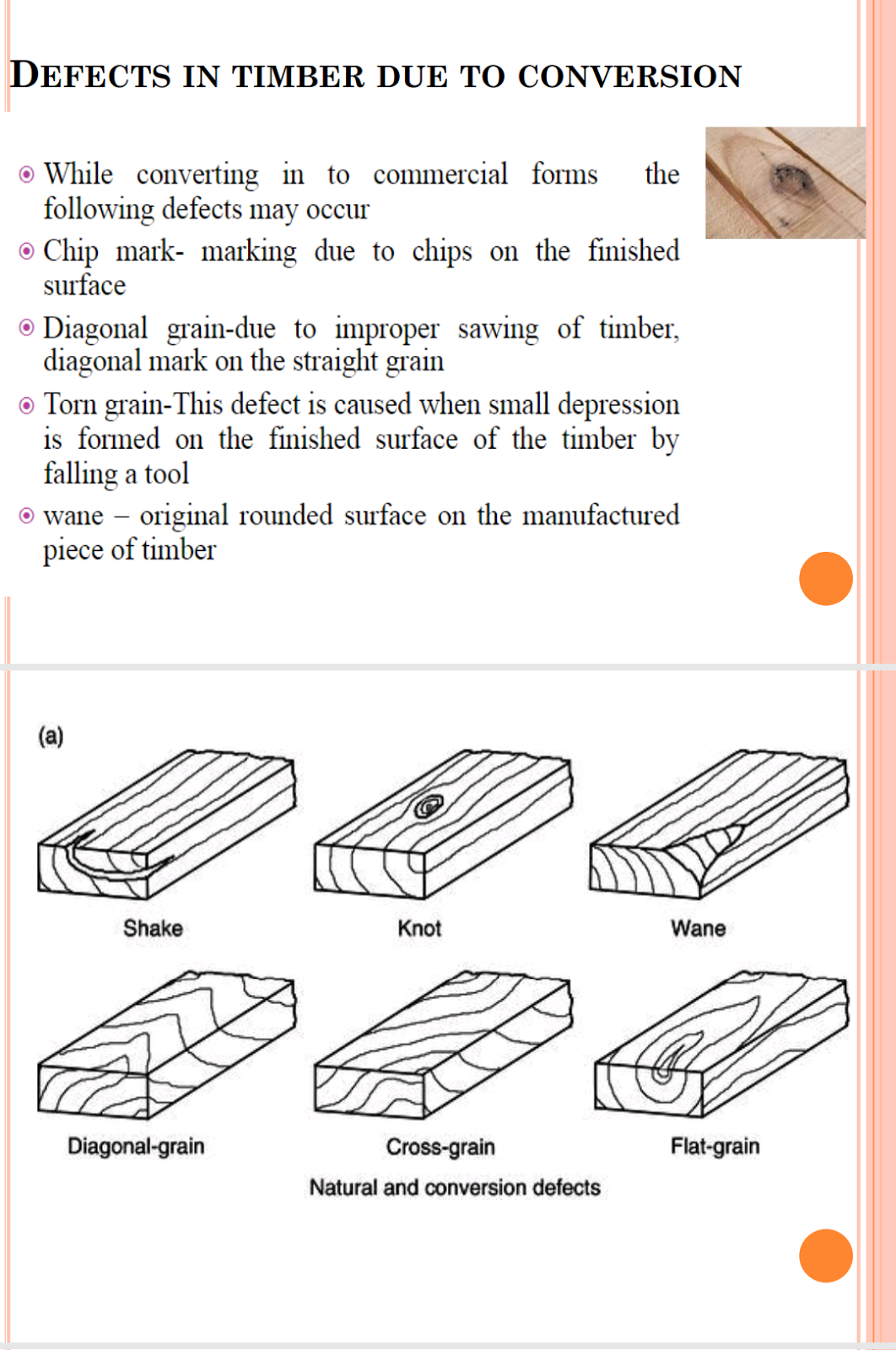 DEFECTS IN TIMBER DUE TO CONVERSION

While converting in to commercial forms the following defects may occur

Chip mark- marking due to chips on the finished surface

Diagonal grain-due to improper sawing of timber, diagonal mark on the straight grain

Torn grain-This defect is caused when small depression is formed on the finished surface of the timber by falling a tool

wane – original rounded surface on the manufactured piece of timber

(a)

Shake

Knot

Wane

Diagonal-grain

Cross-grain

Flat-grain

Natural and conversion defects