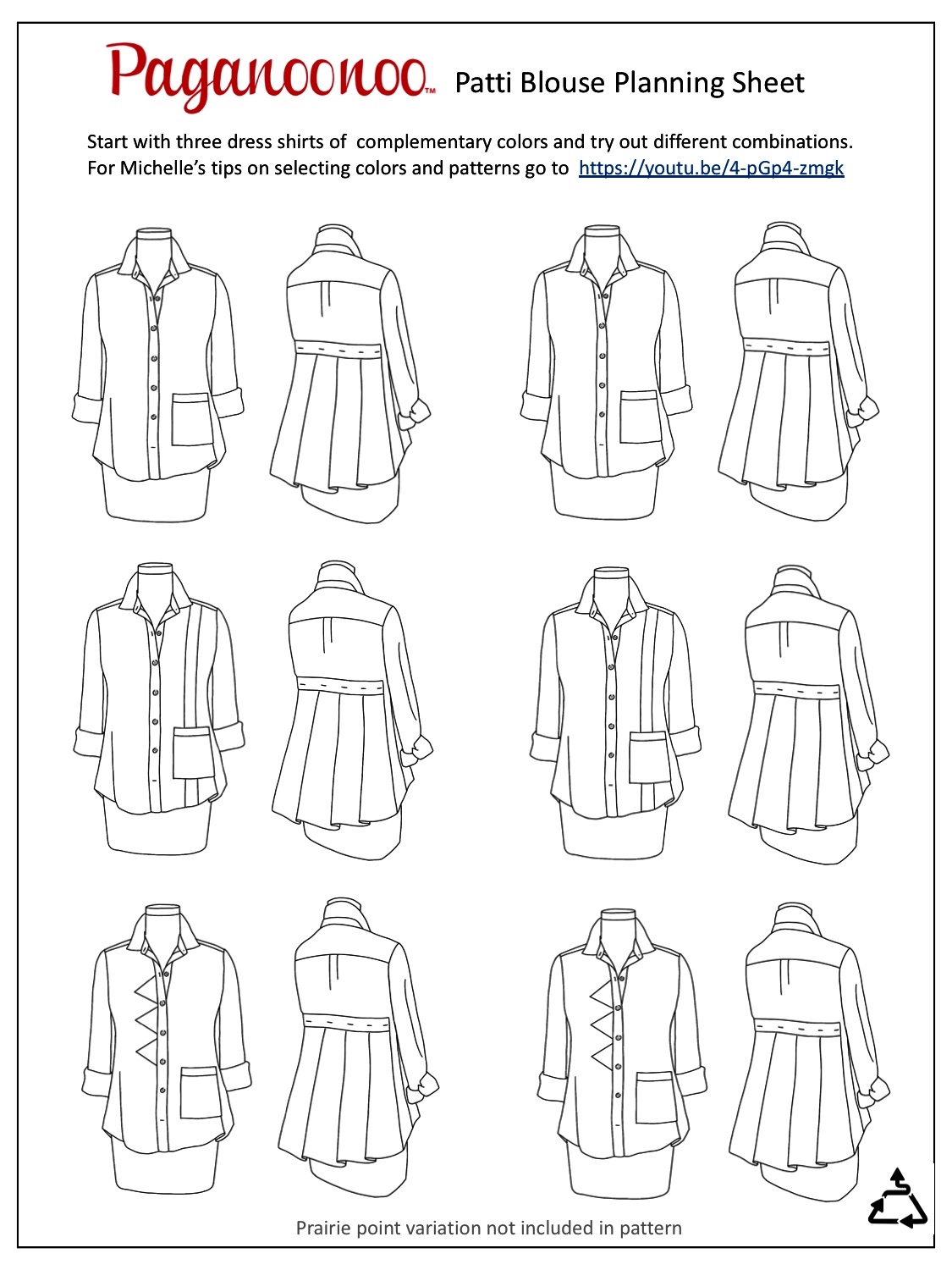 Paganoonoo™ Patti Blouse Planning Sheet

Start with three dress shirts of complementary colors and try out different combinations. For Michelle's tips on selecting colors and patterns go to https://youtu.be/4-pGp4-zmgk

Prairie point variation not included in pattern