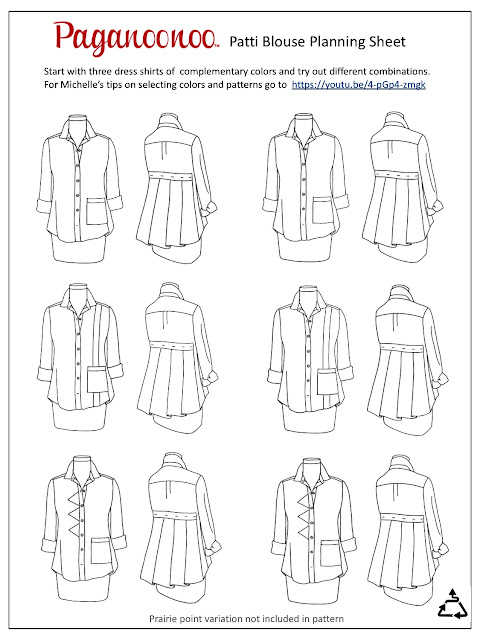 Paganoonoo™ Patti Blouse Planning Sheet

Start with three dress shirts of complementary colors and try out different combinations. For Michelle's tips on selecting colors and patterns go to https://youtu.be/4-pGp4-zmgk

Prairie point variation not included in pattern