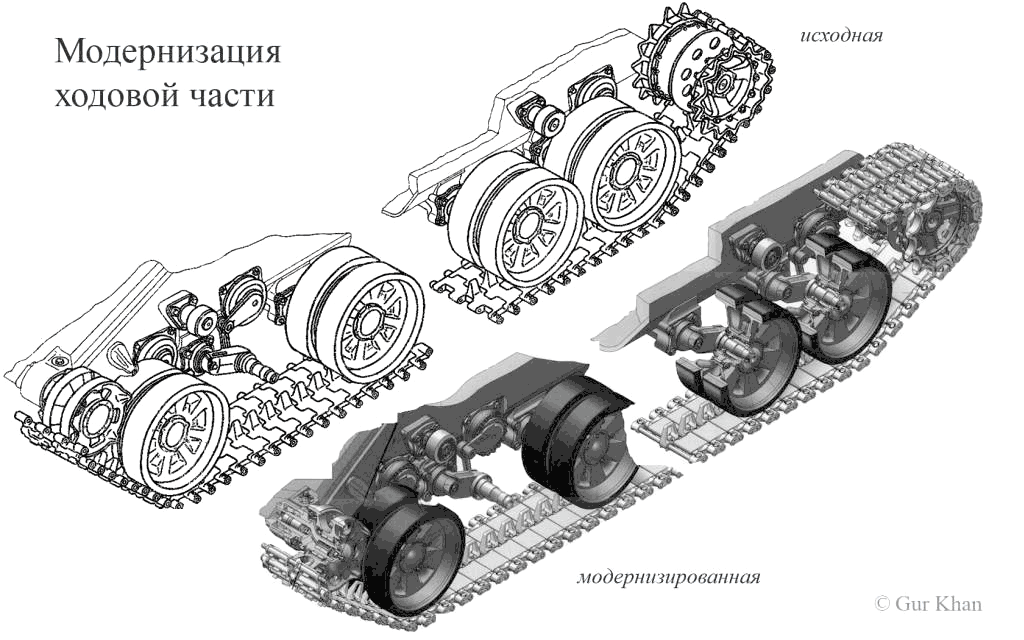 Модернизация ходовой части

исходная

модернизированная

© Gur Khan