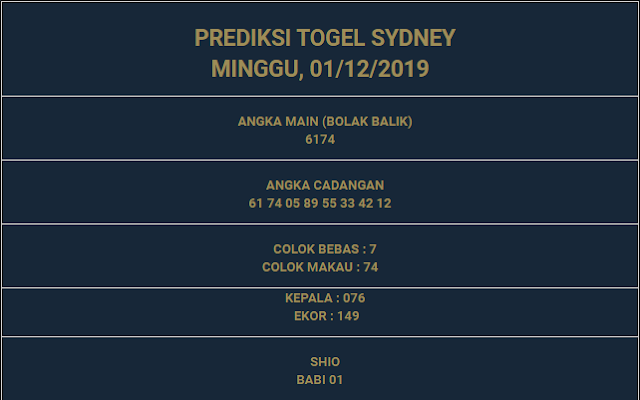 PREDIKSI TOGEL SYDNEY
MINGGU, 01/12/2019

ANGKA MAIN (BOLAK BALIK)
6174

ANGKA CADANGAN
61 74 05 89 55 33 42 12

COLOK BEBAS : 7
COLOK MAKAU : 74

KEPALA : 076
EKOR : 149

SHIO
BABI 01